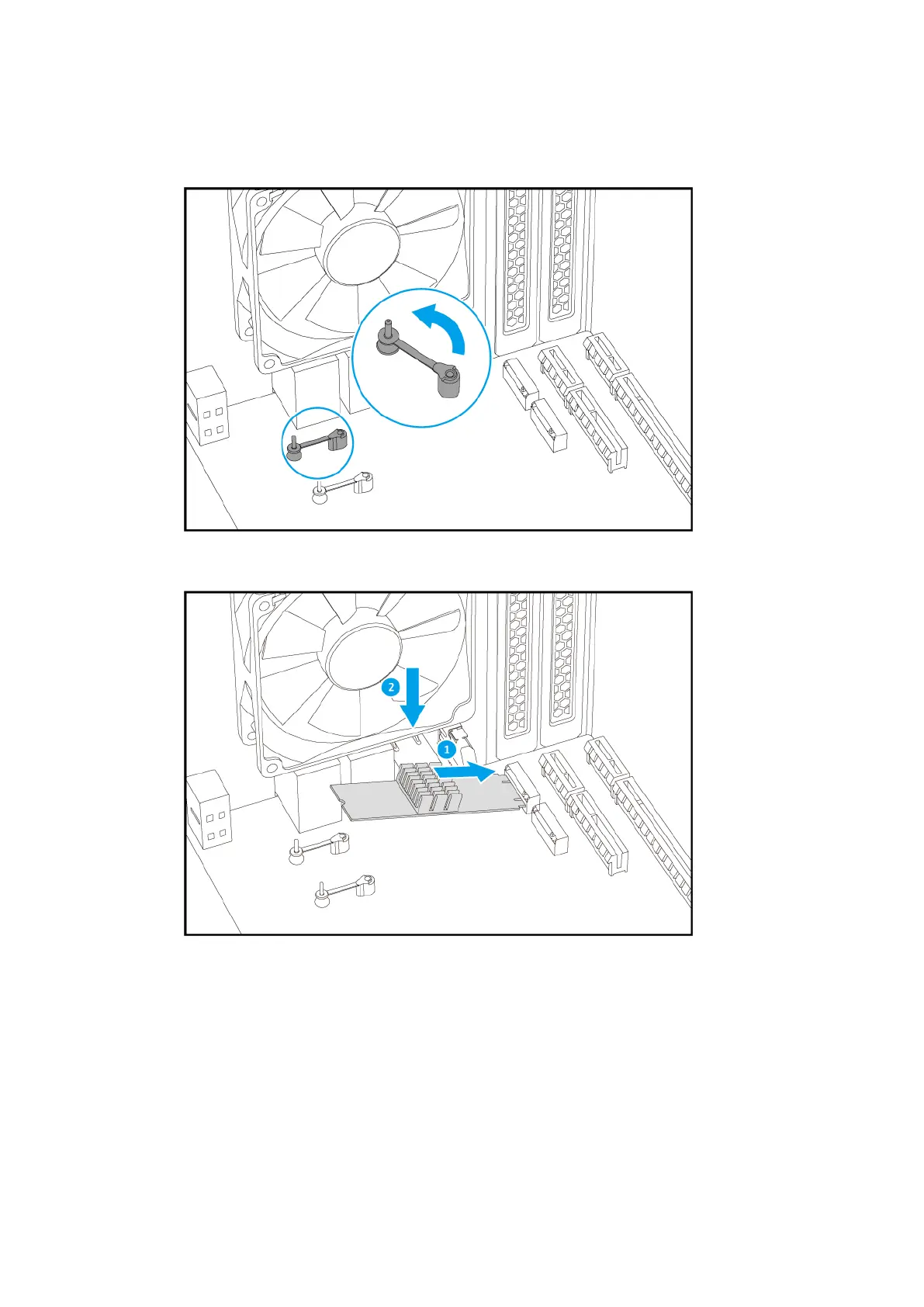 2

1