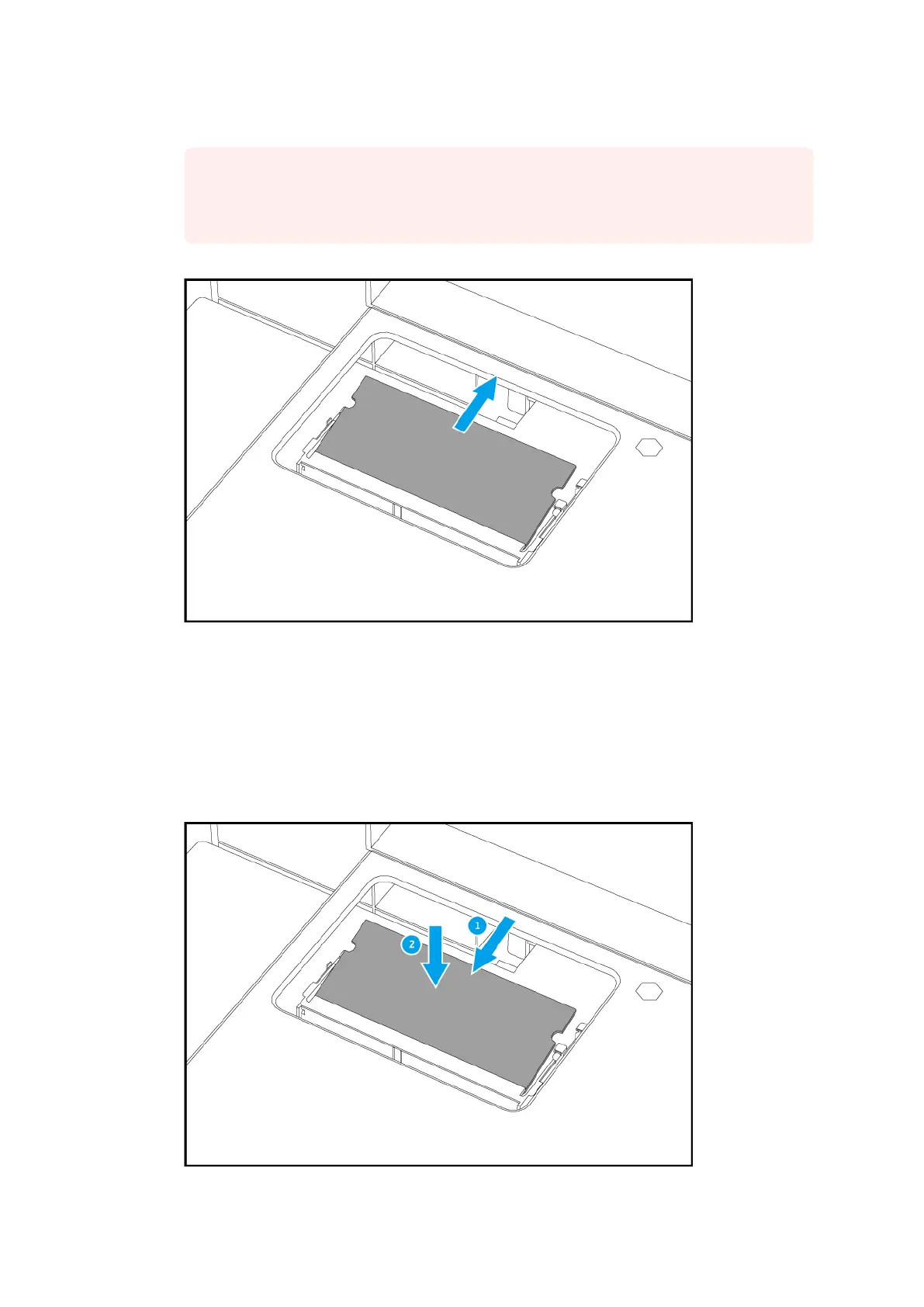 1

2