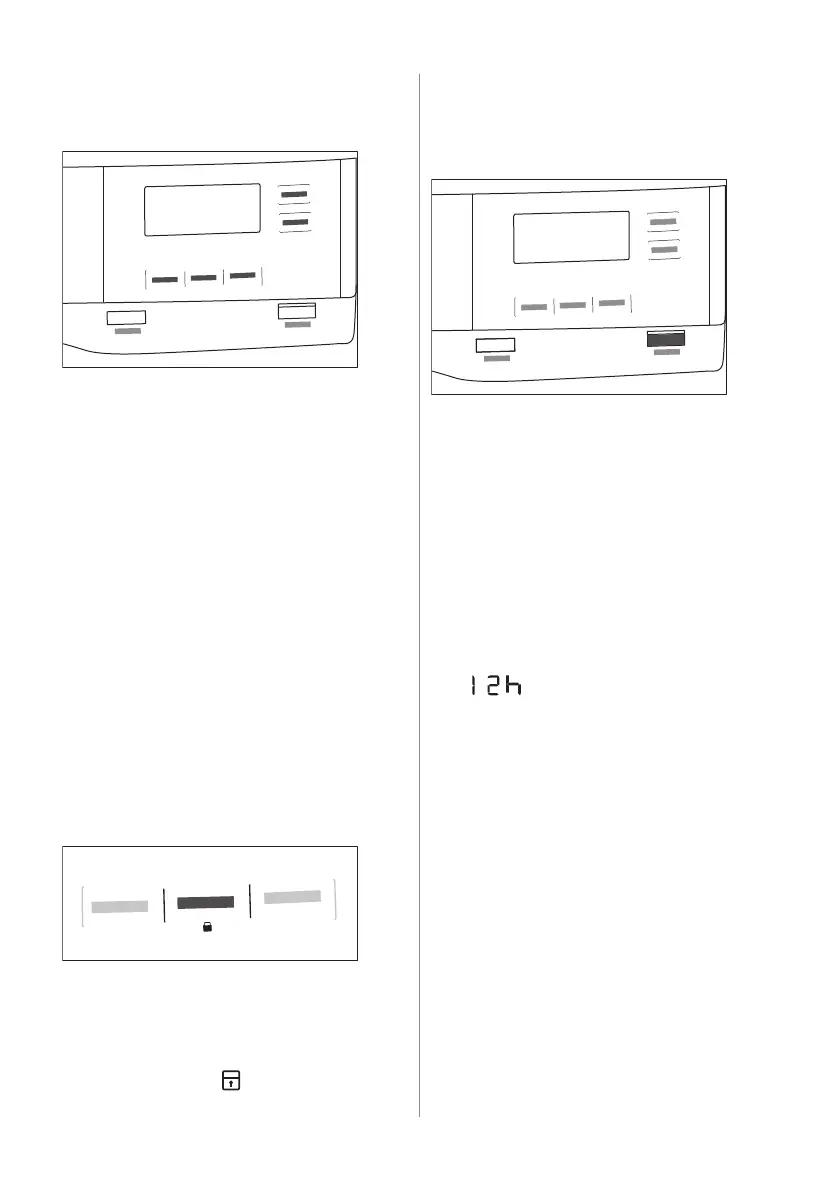 12h