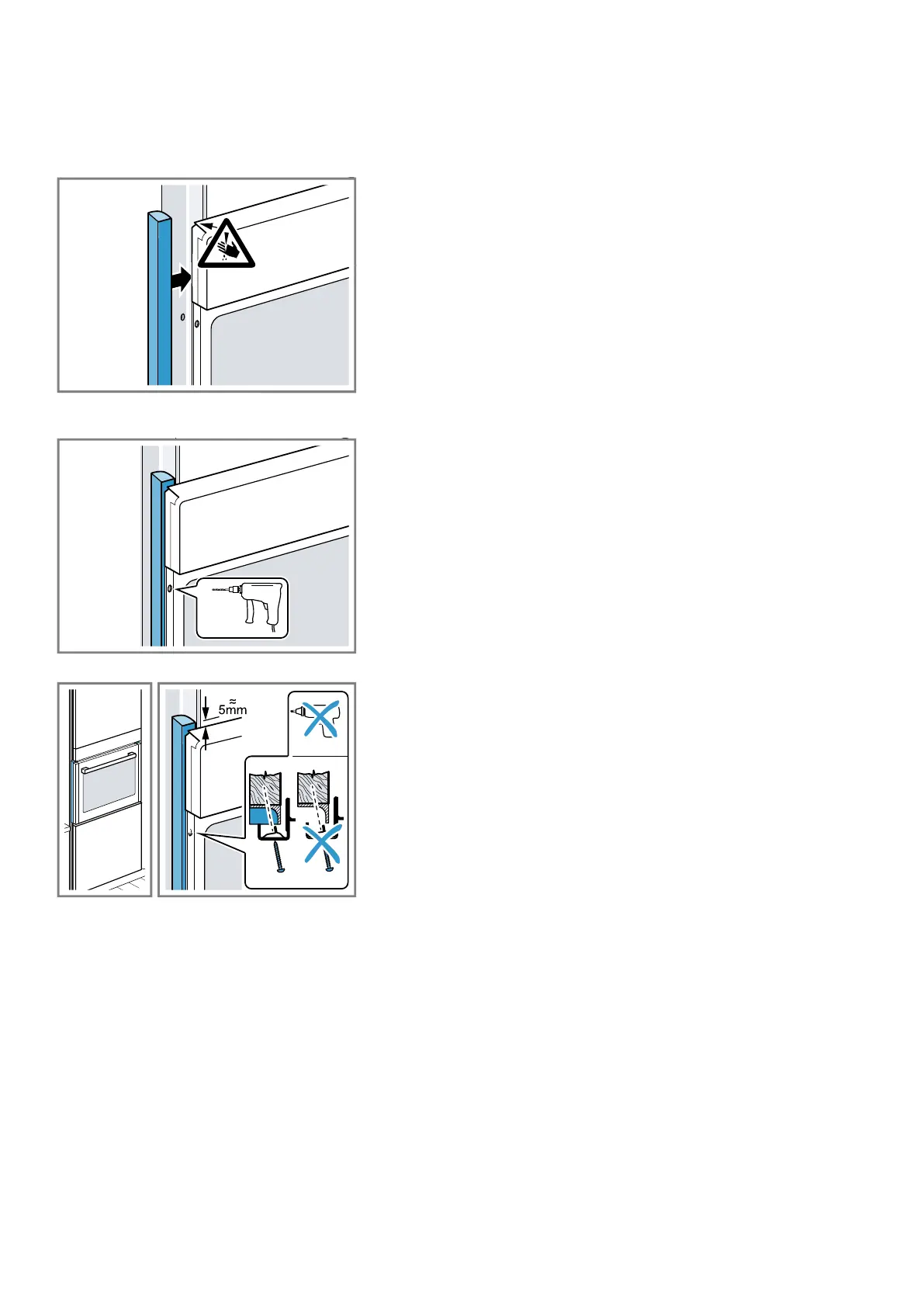 ≈ 5mm