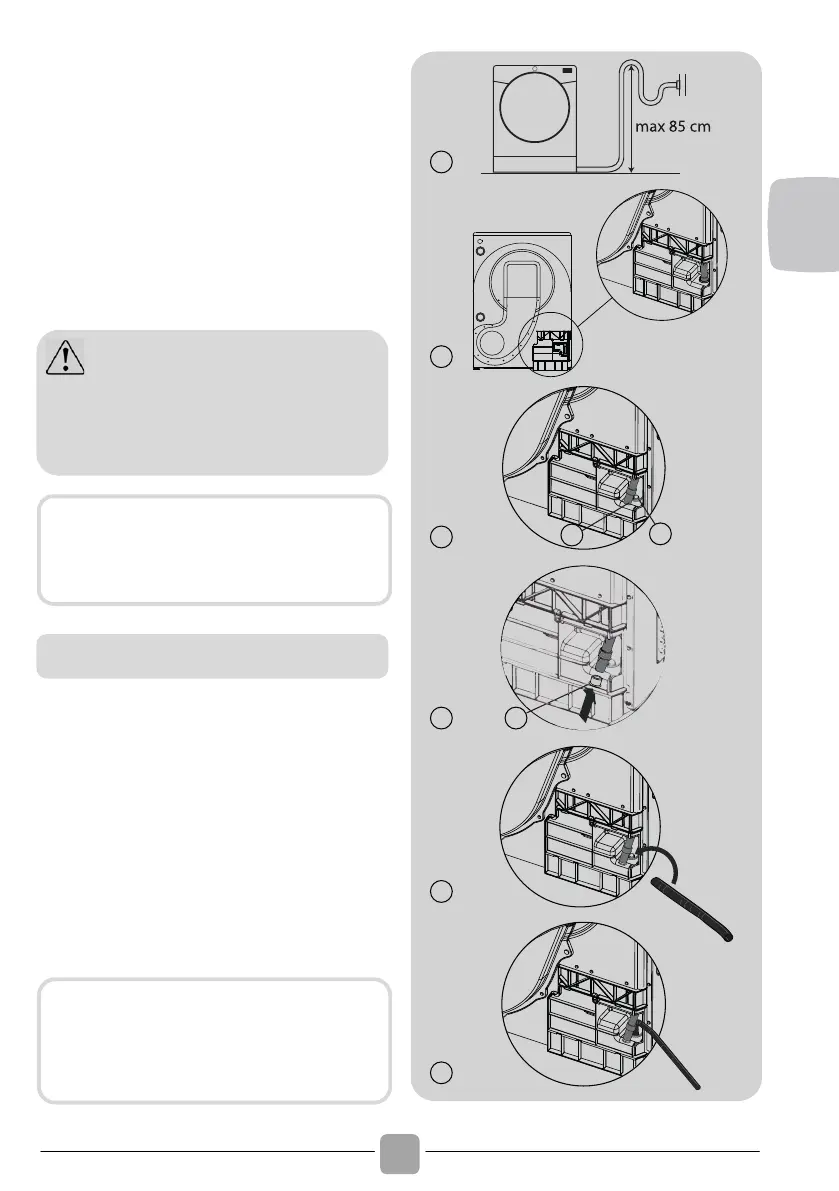 max 85 cm