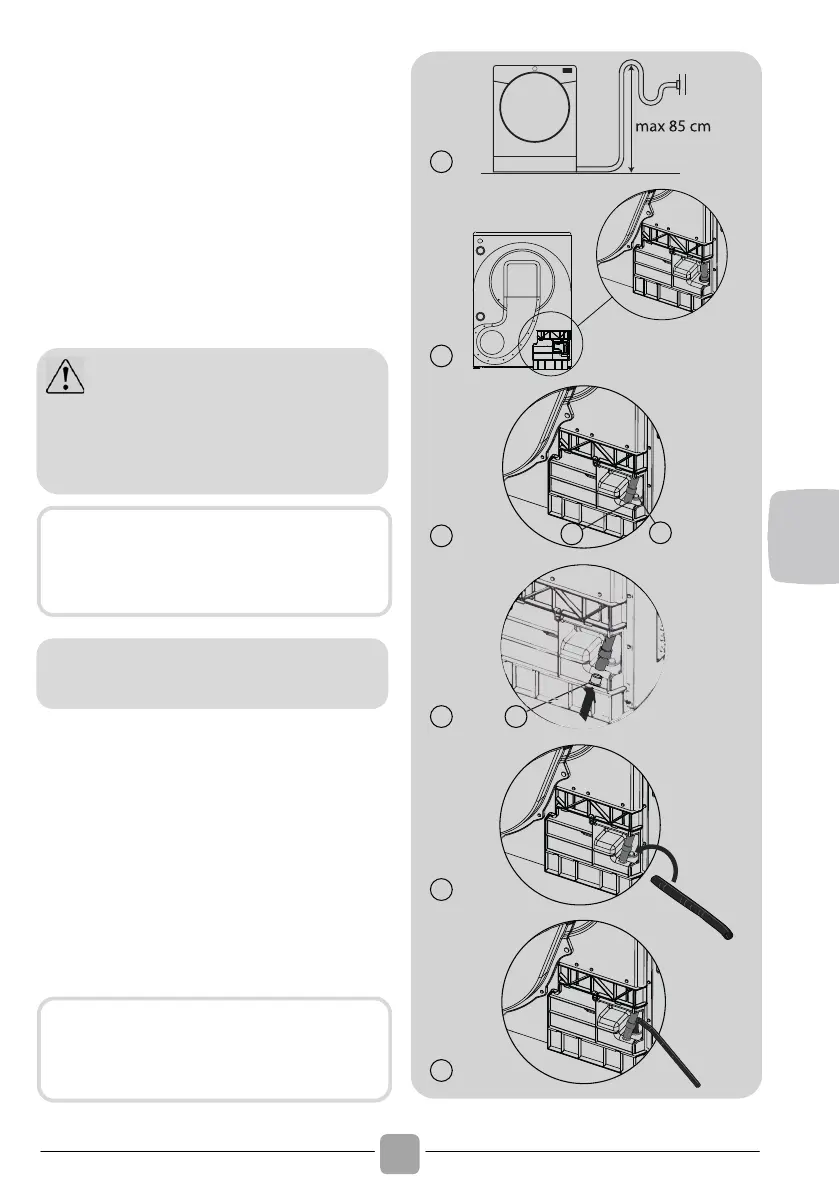 max 85 cm