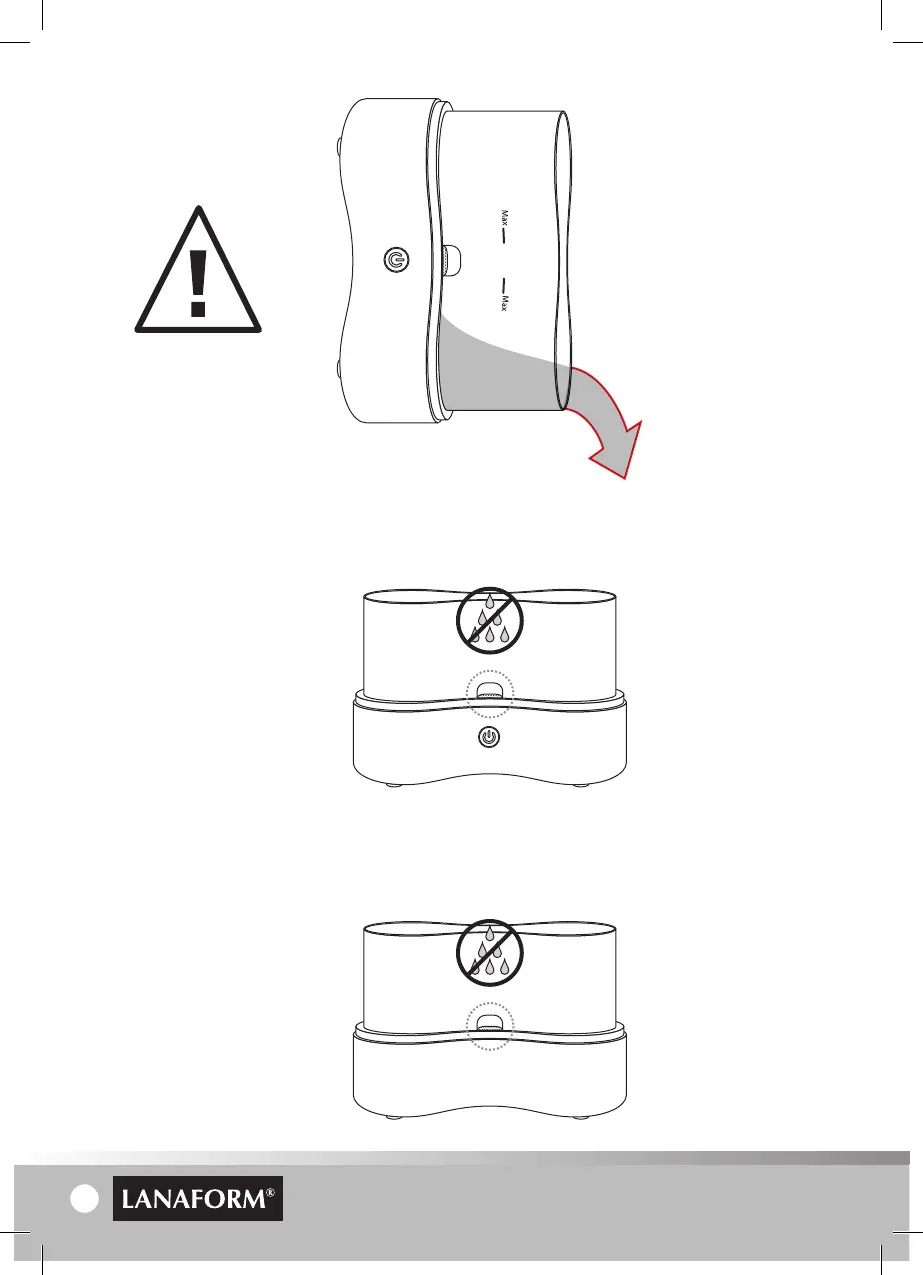 Max

Max

LANAFORM®