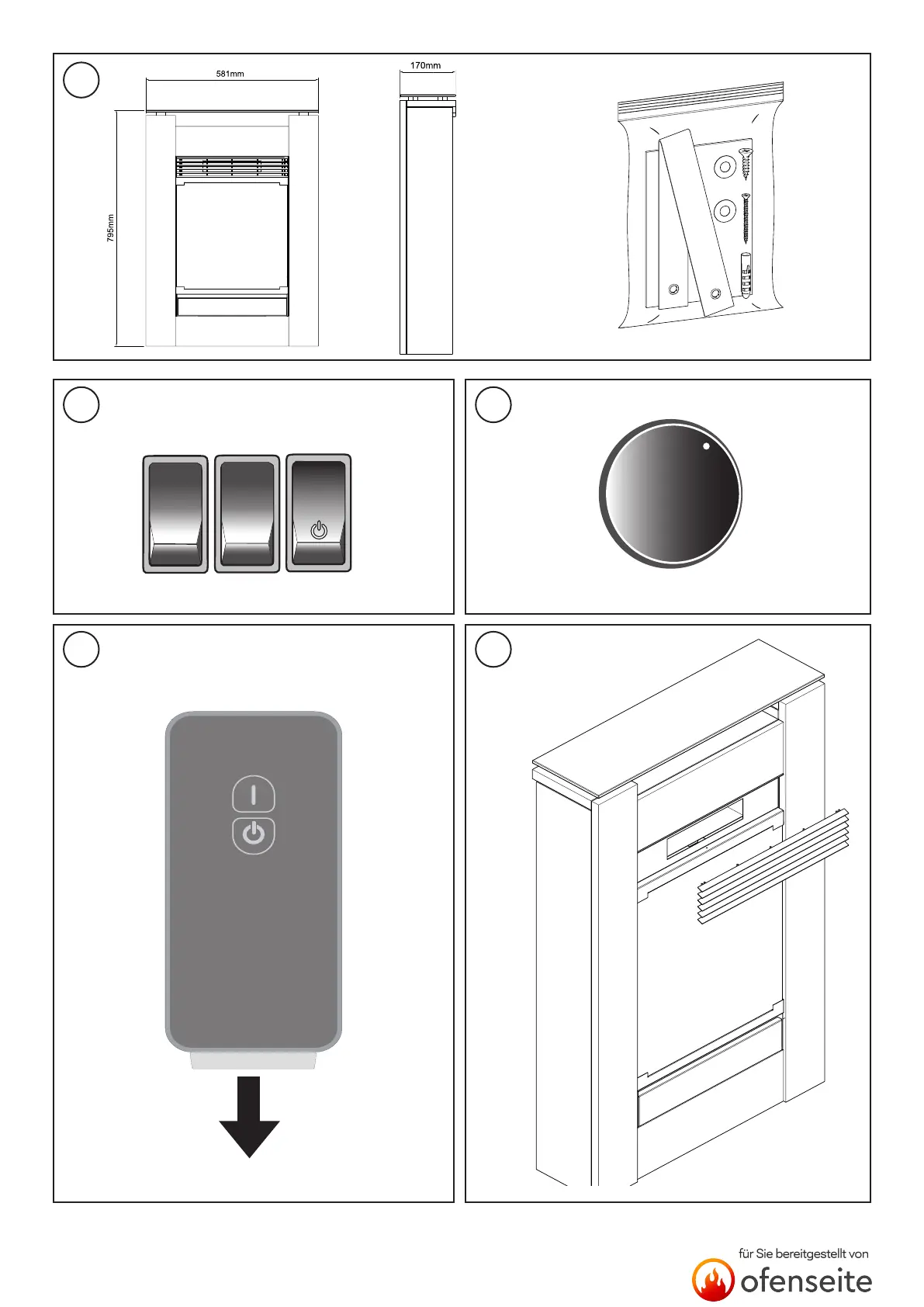 581mm

795mm

170mm

für Sie bereitgestellt von
ofenseite