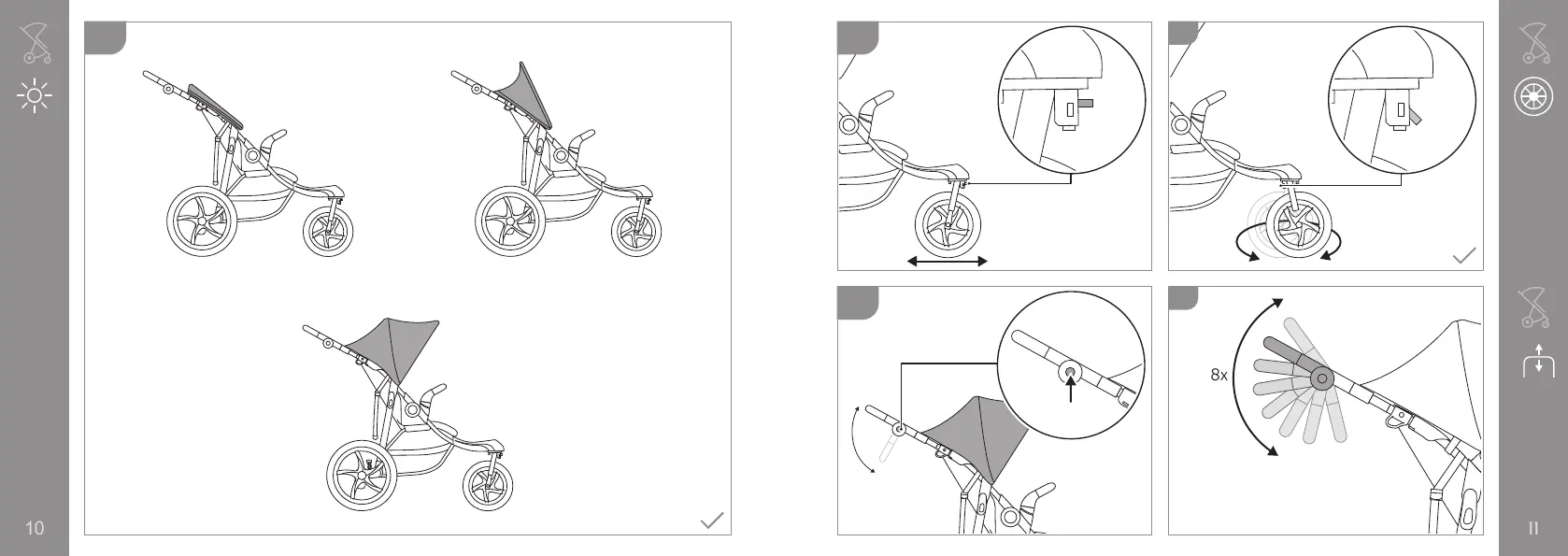 10

8x

11