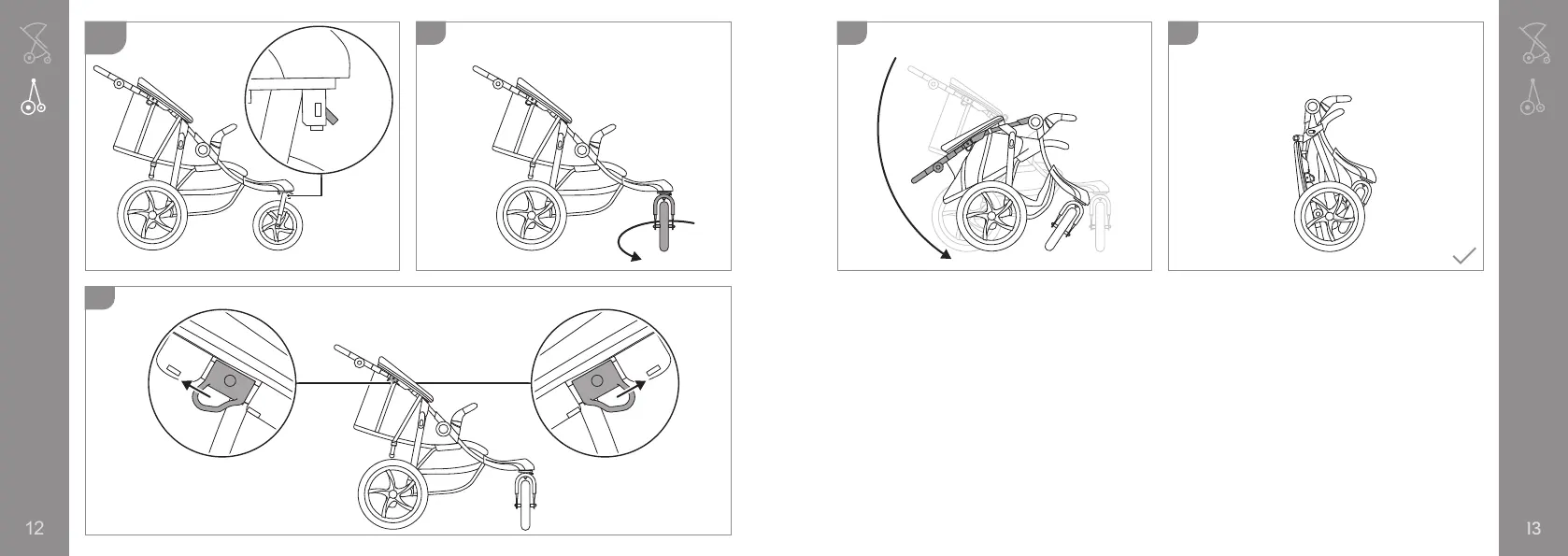 12

13