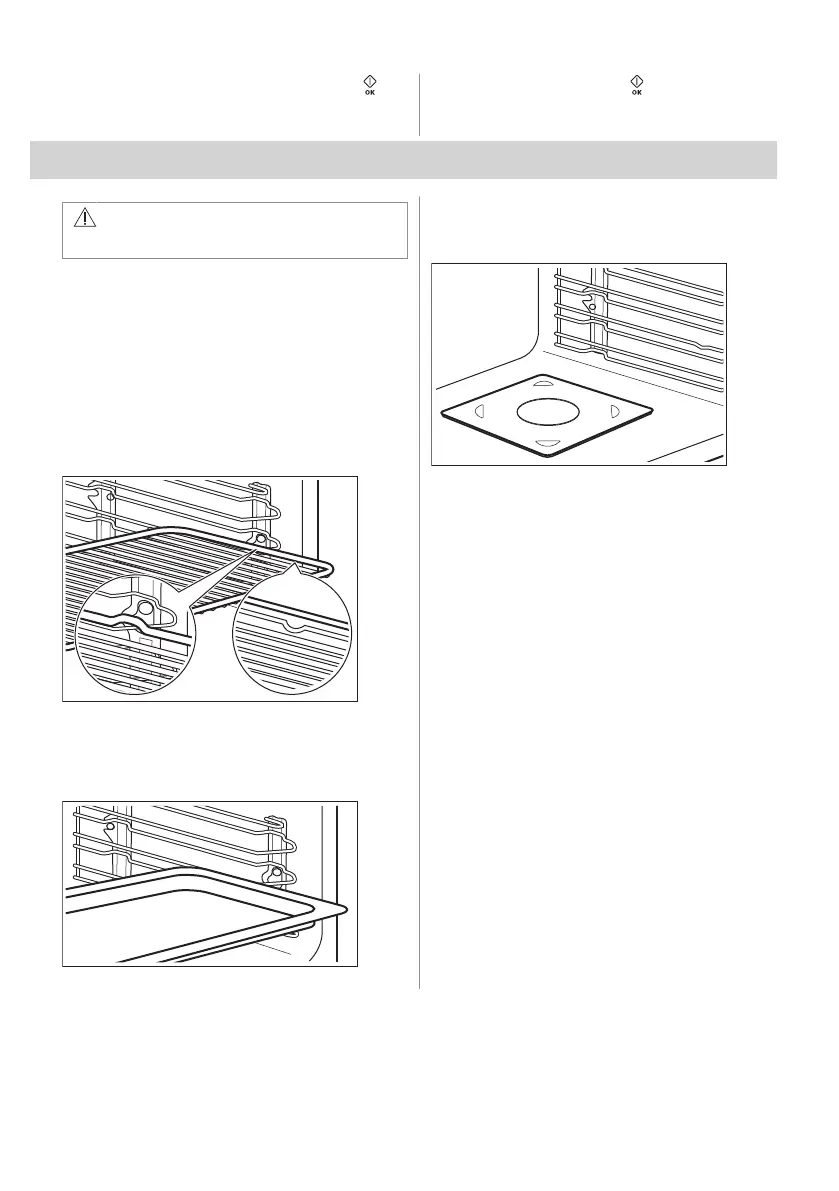 OK

OK