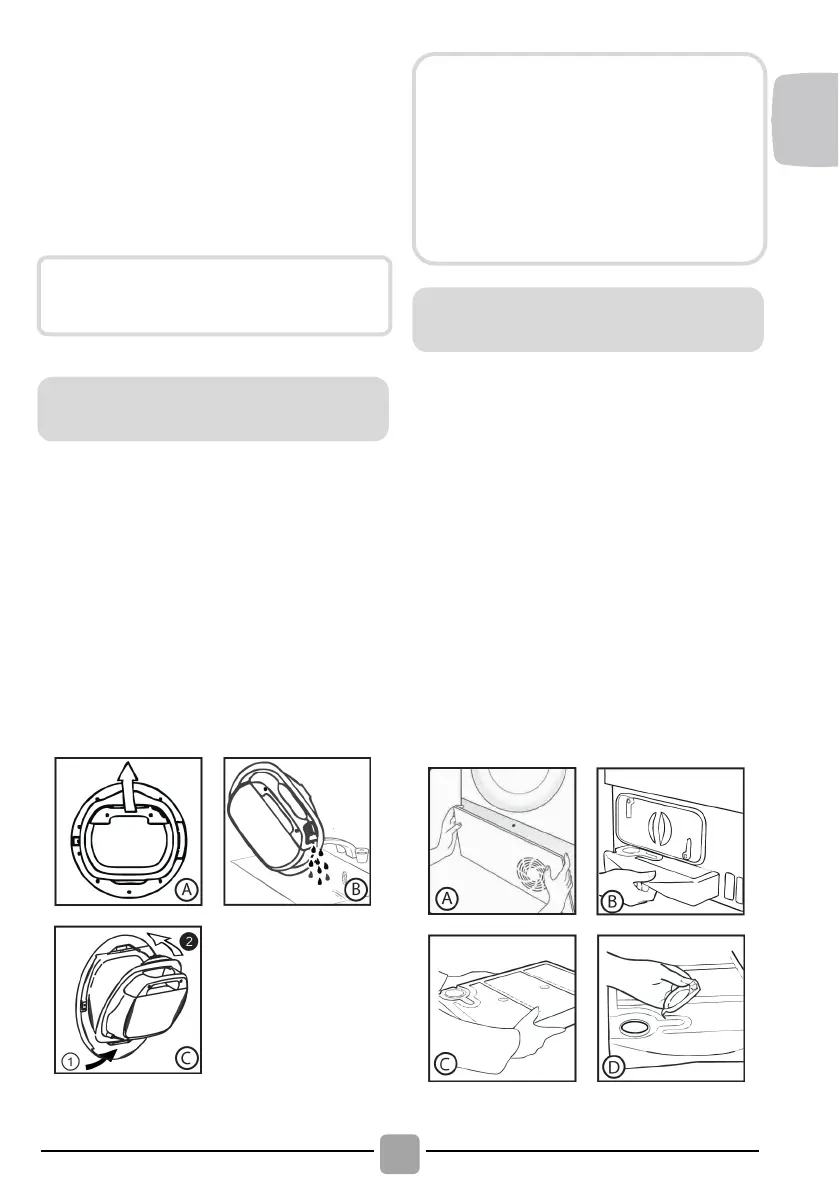 A

B

2

1

C

A

B

C

D