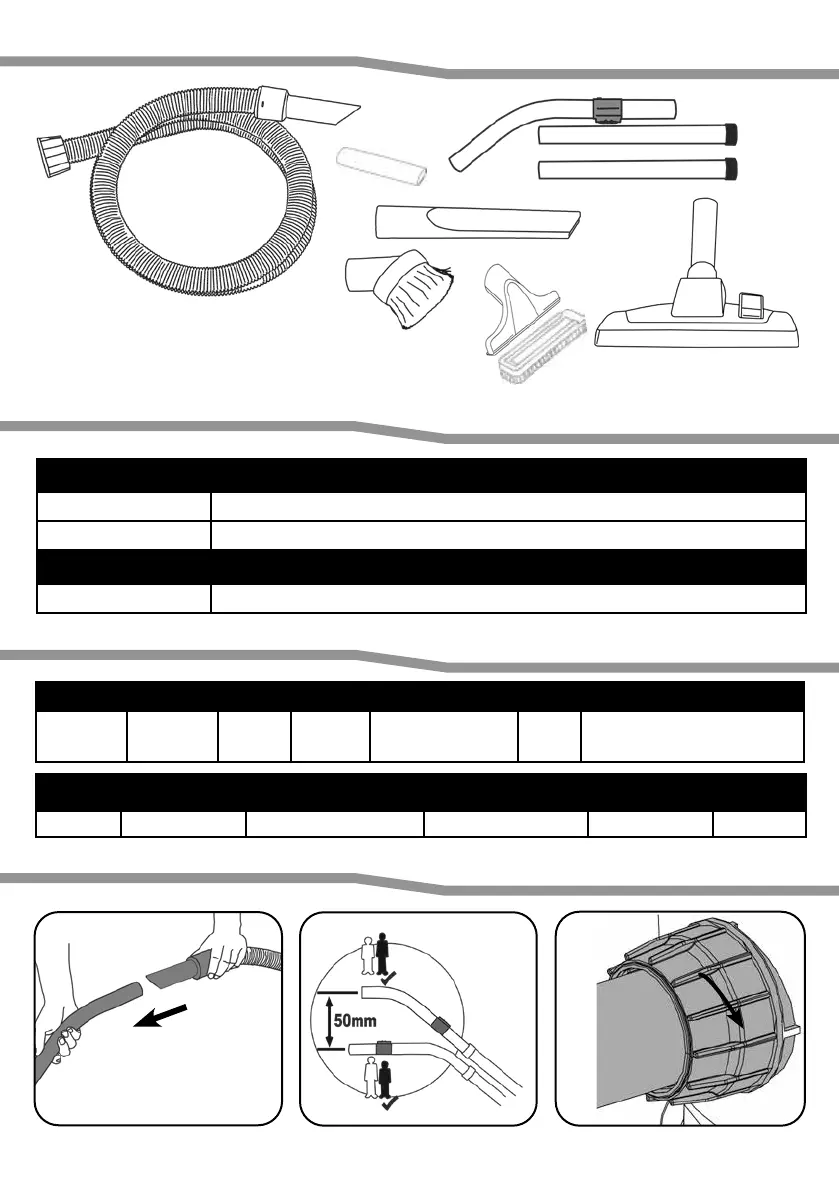 50mm