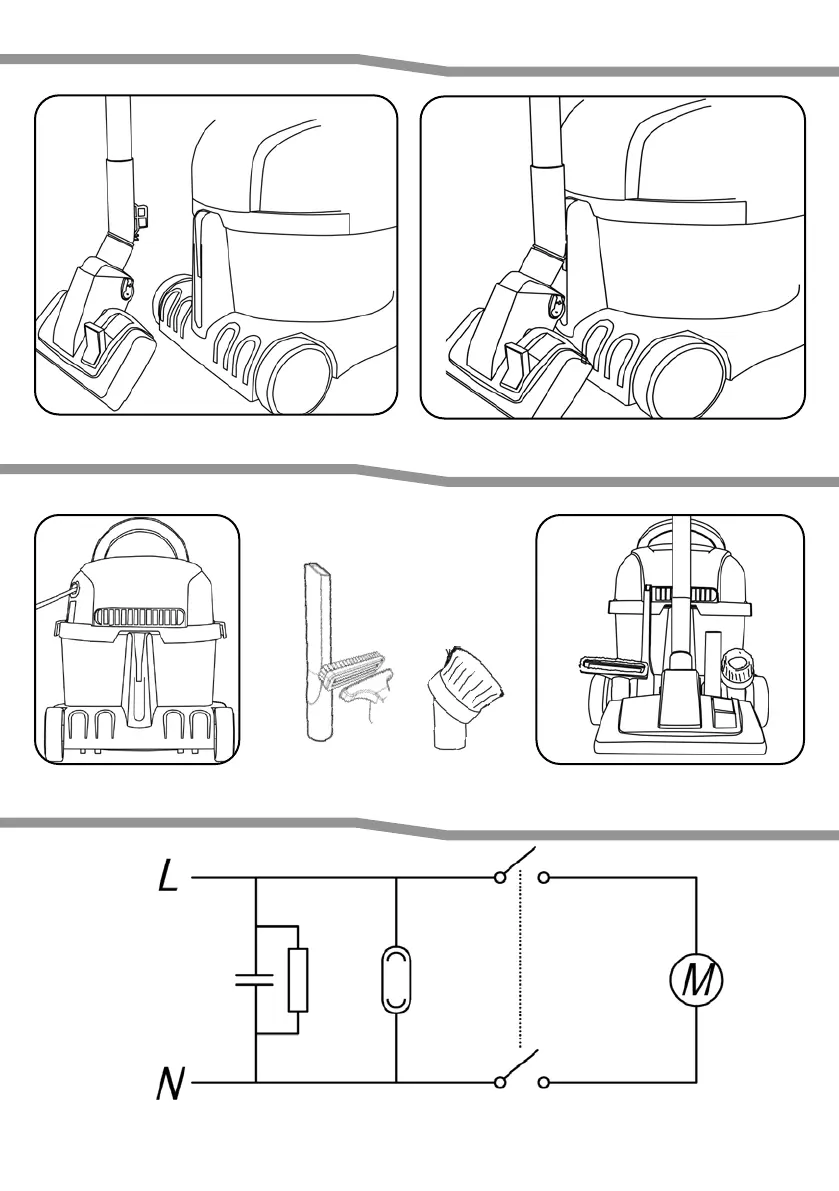 L

N

M