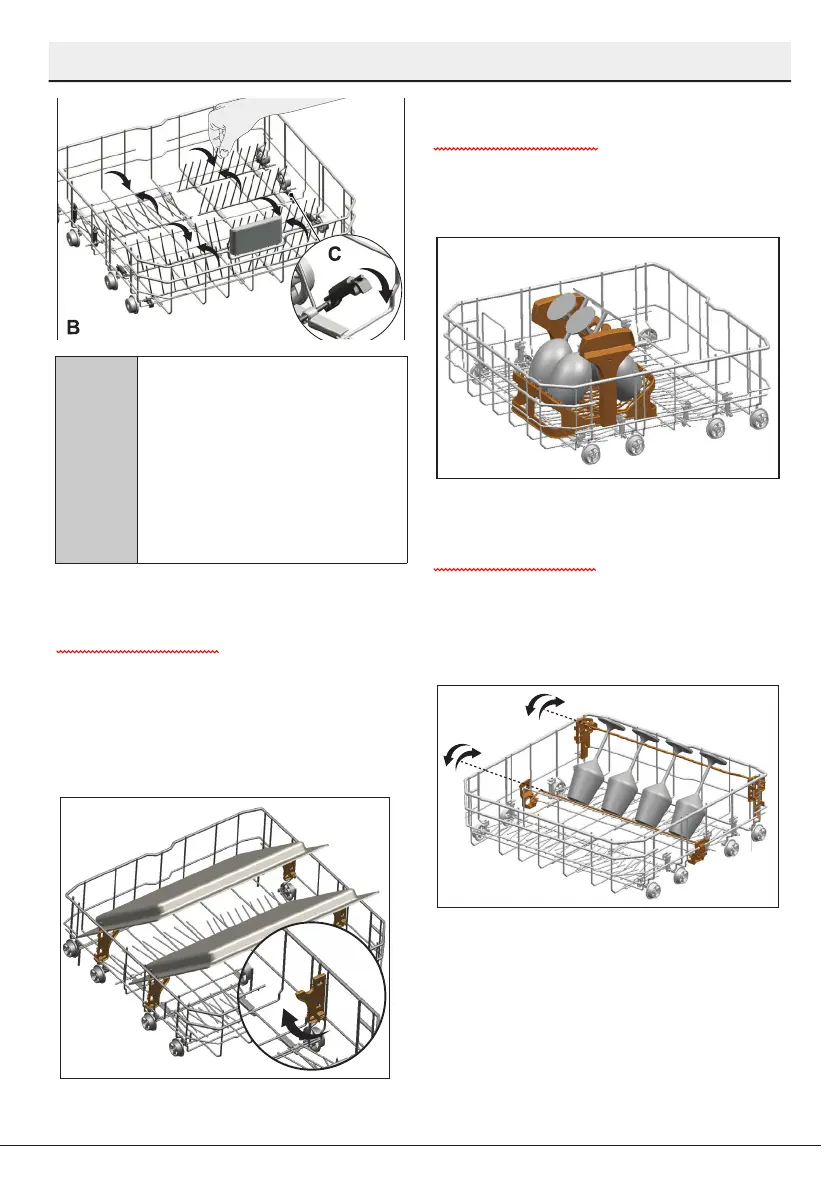 C

B