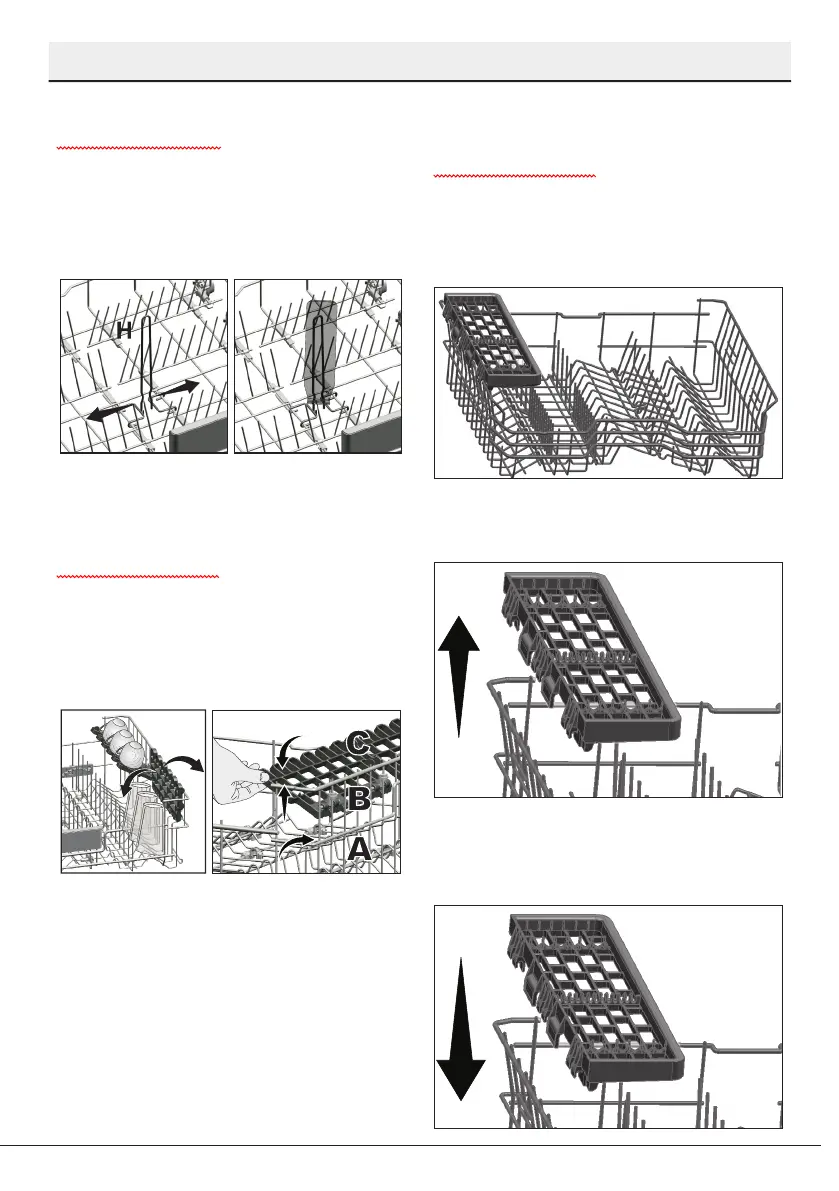 H

C

B

A