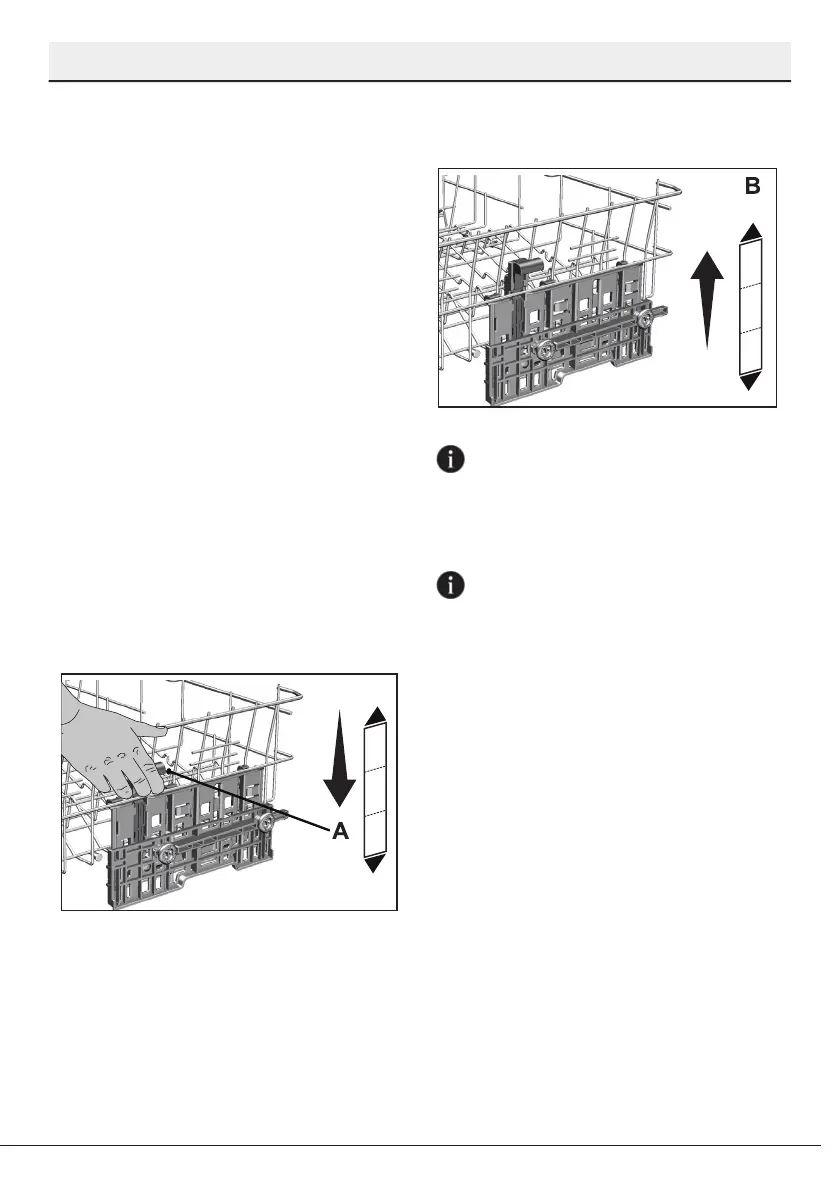 B

A