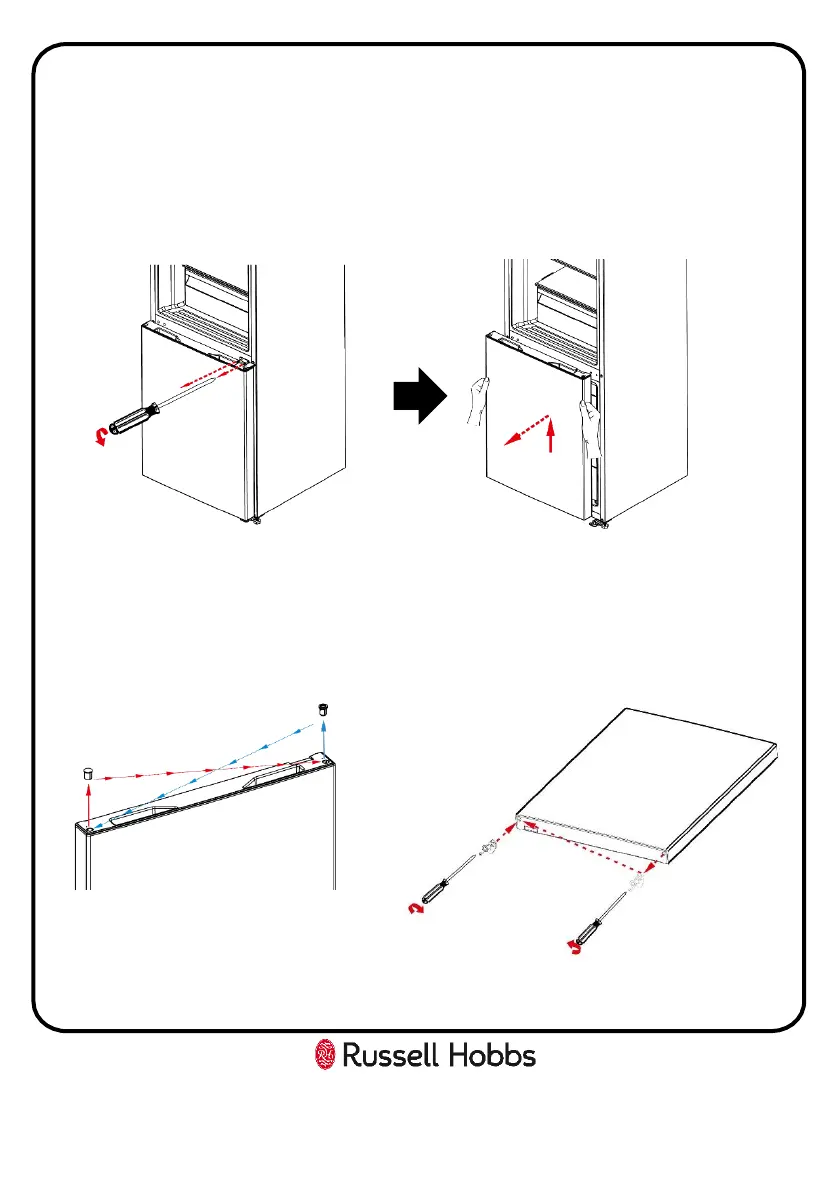 Russell Hobbs