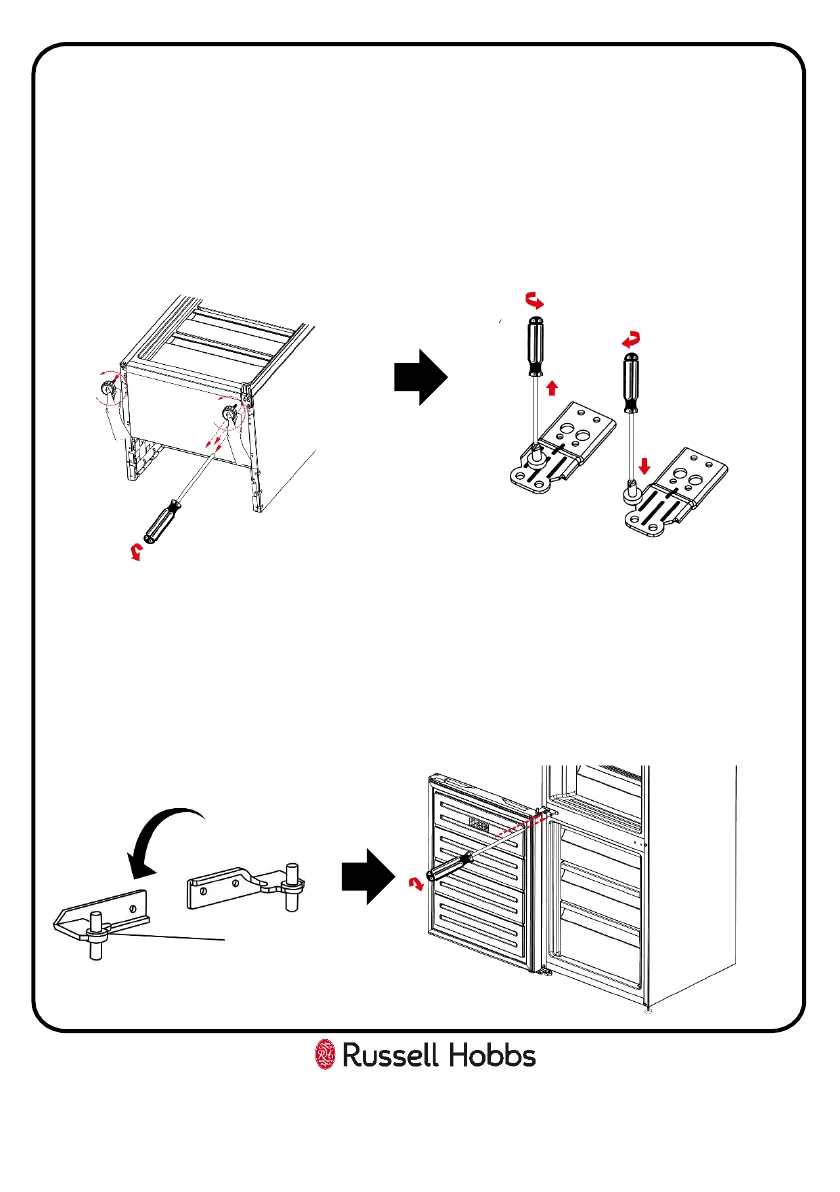 Russell Hobbs