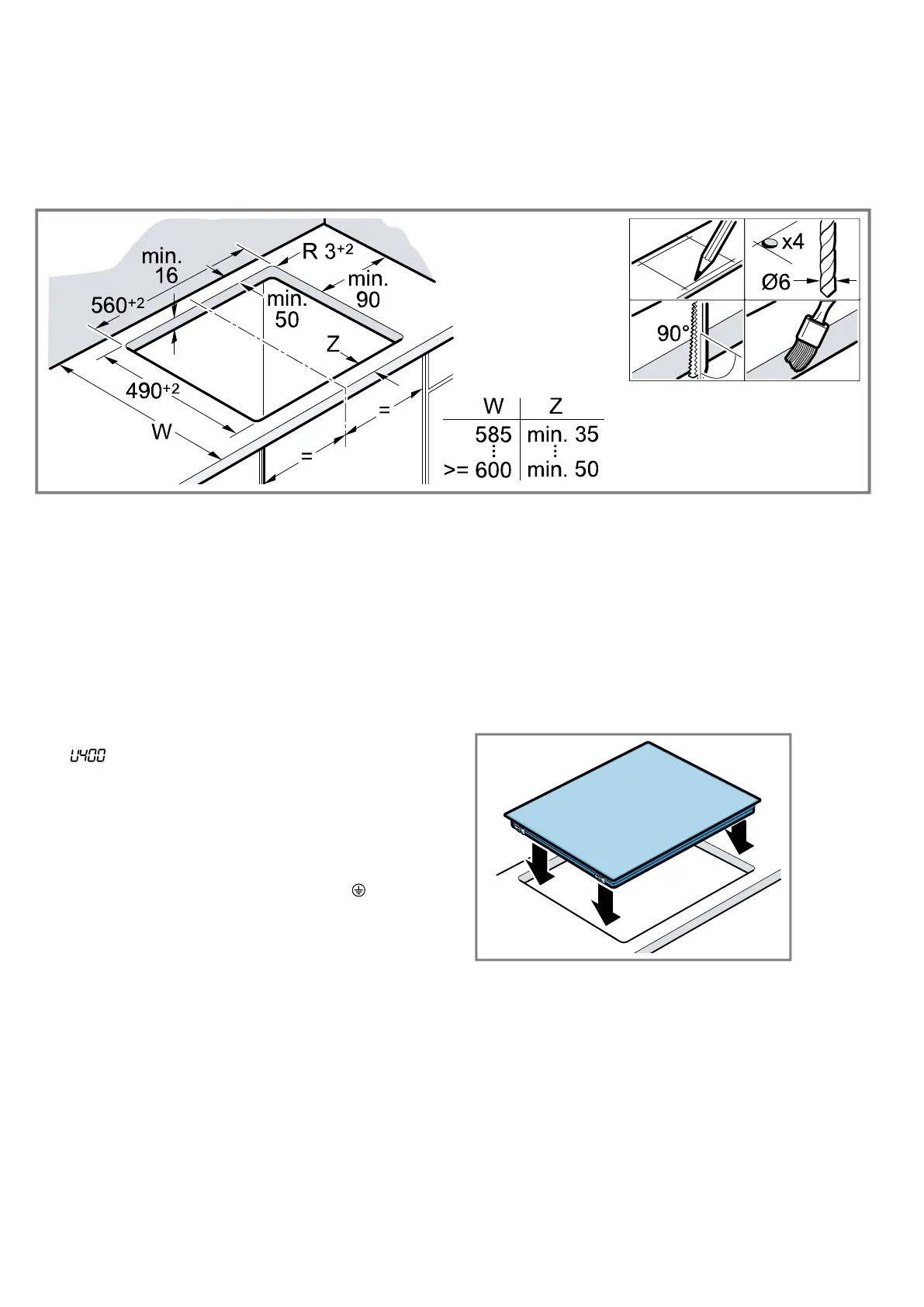 min. 16

R $3^{+2}$

min. 90

$560^{+2}$

min. 50

Z

$490^{+2}$

W

=

=

| W | Z |
|---|---|
| 585 | min. 35 |
| ⋮ | ⋮ |
| >= 600 | min. 50 |

x4

Ø6

90°

U400