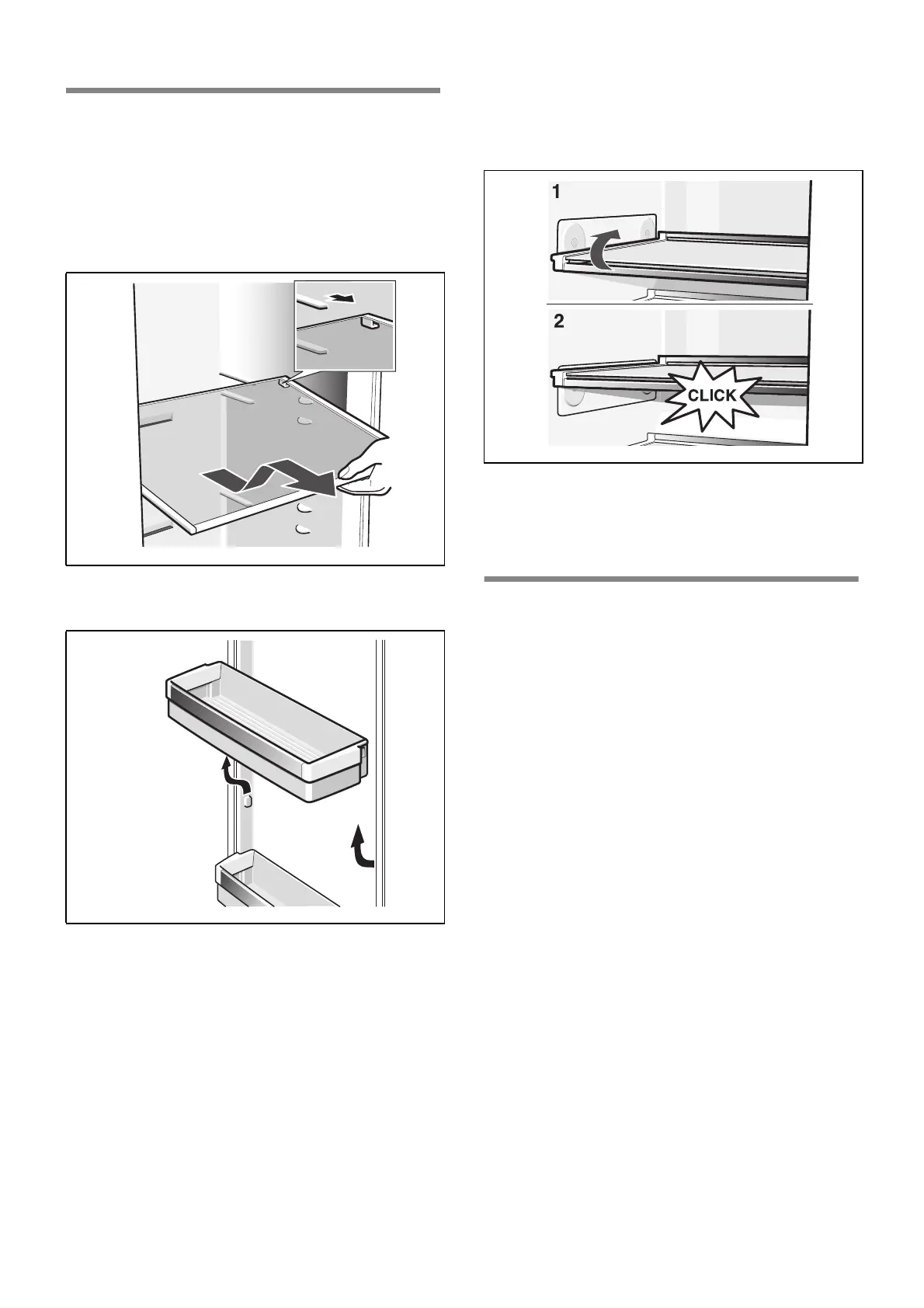 1

2

CLICK