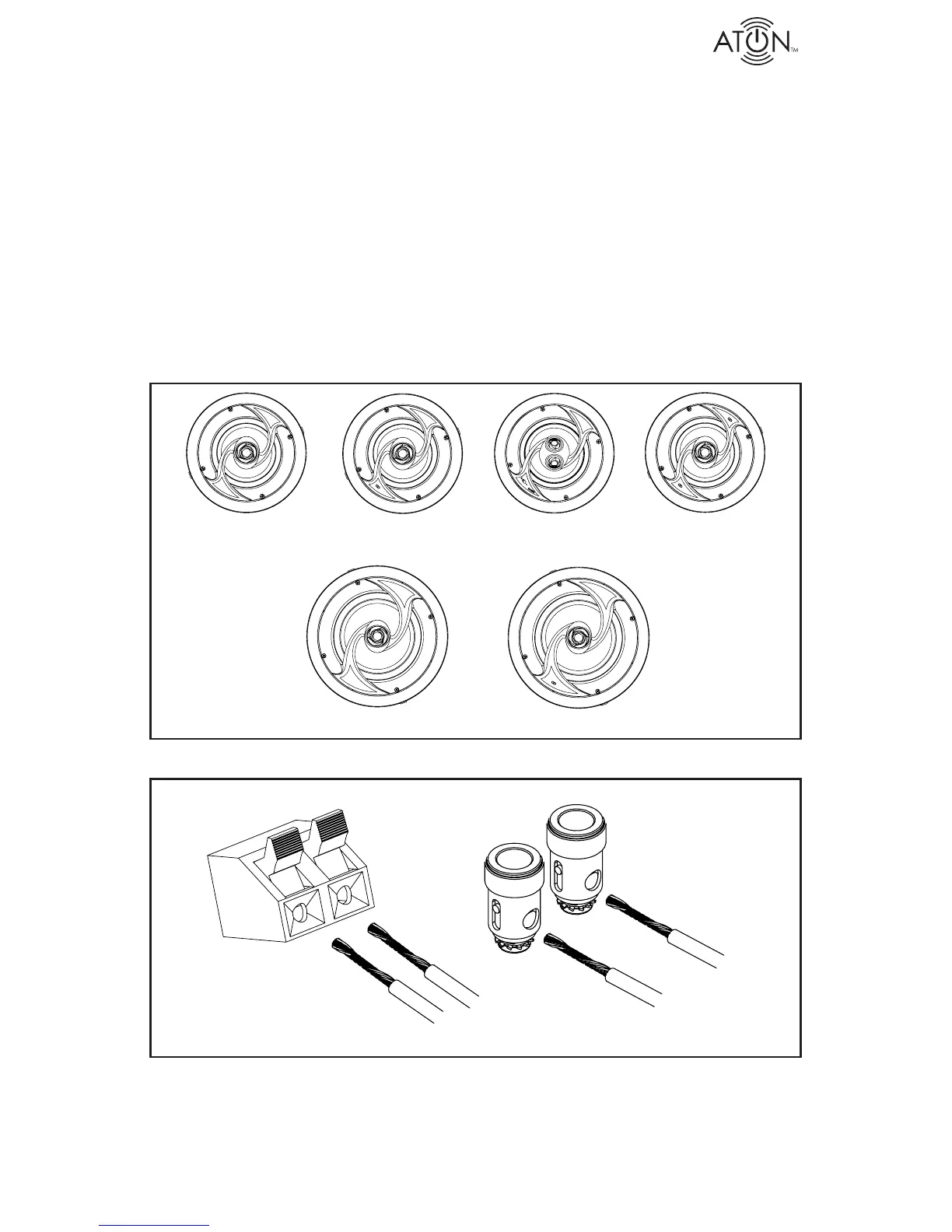 ATON™