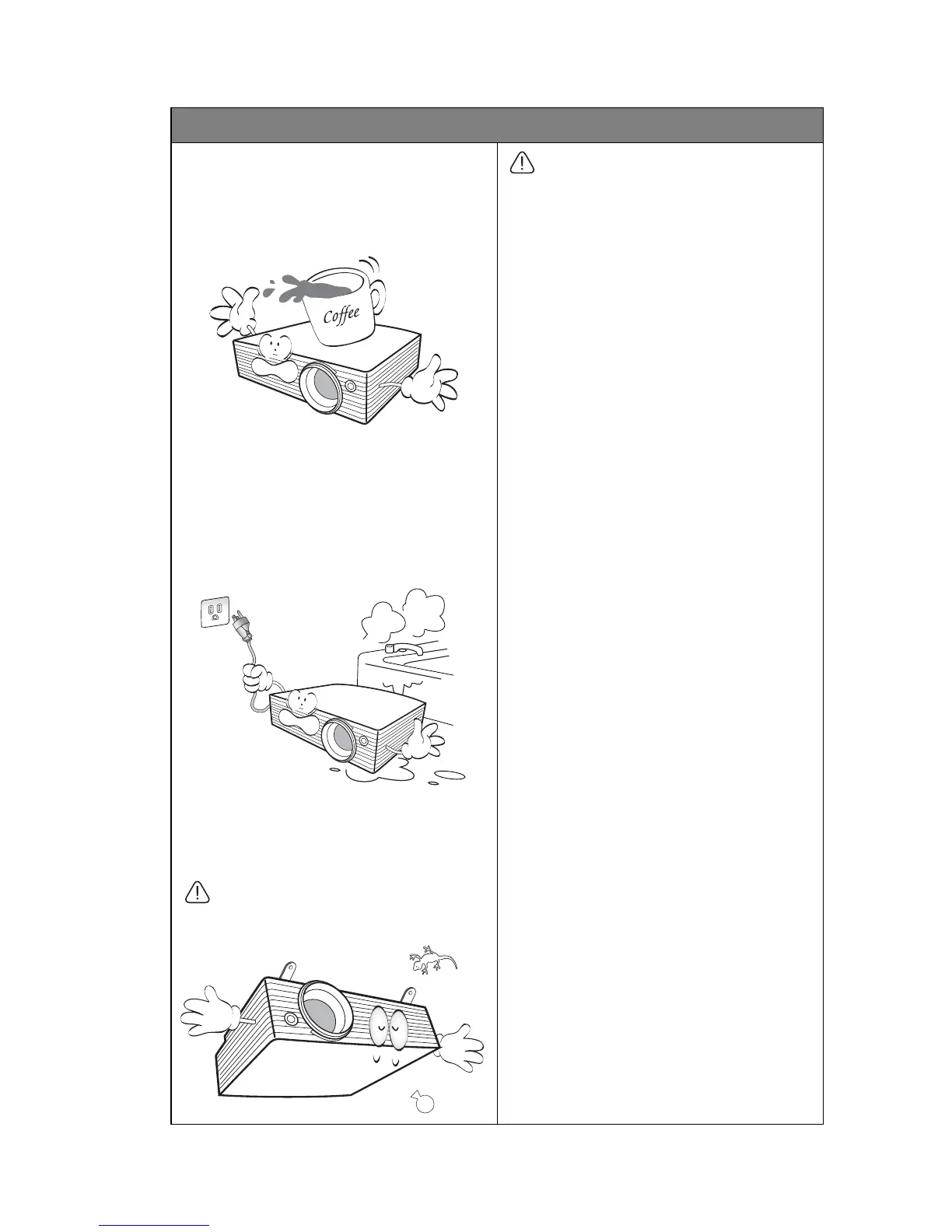 Coffee