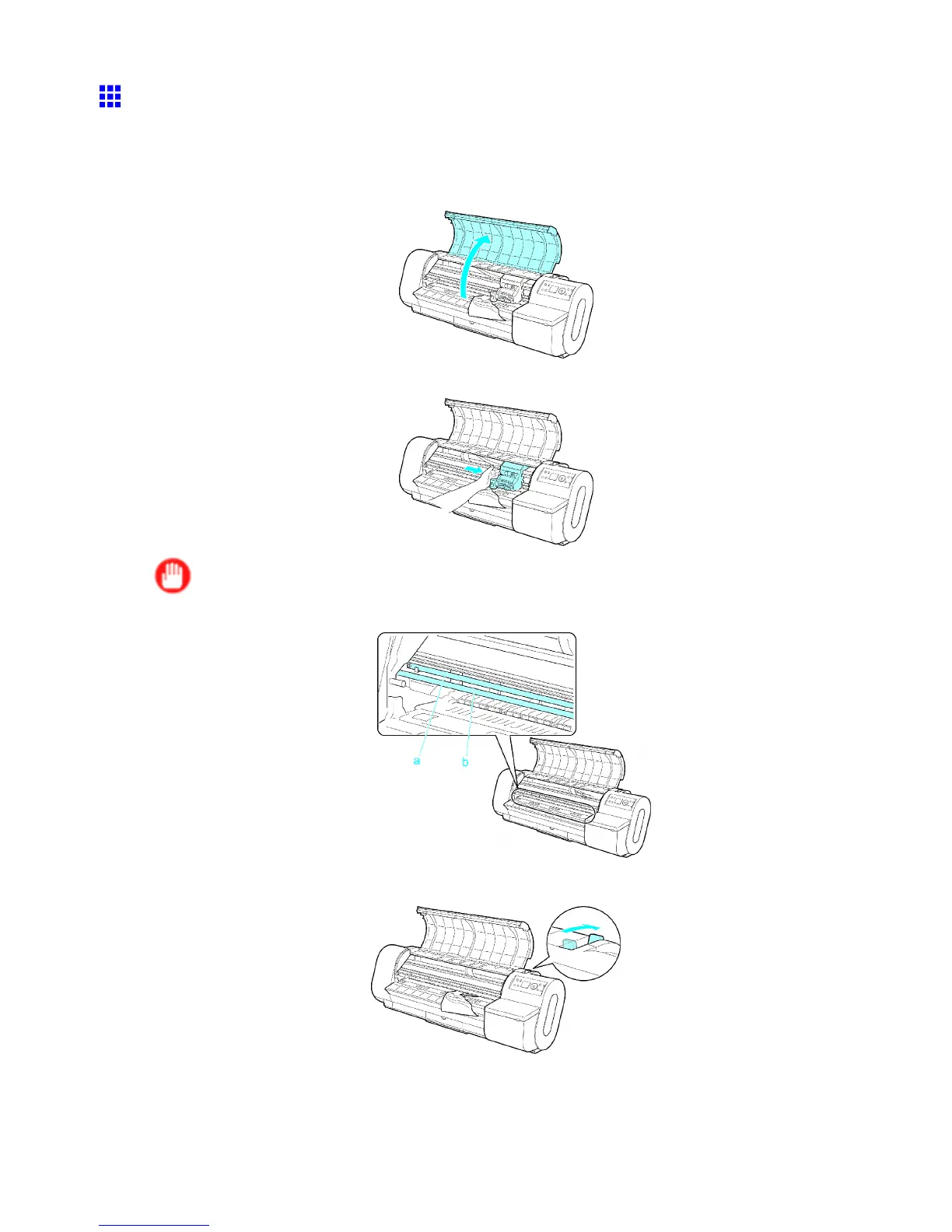 a

b