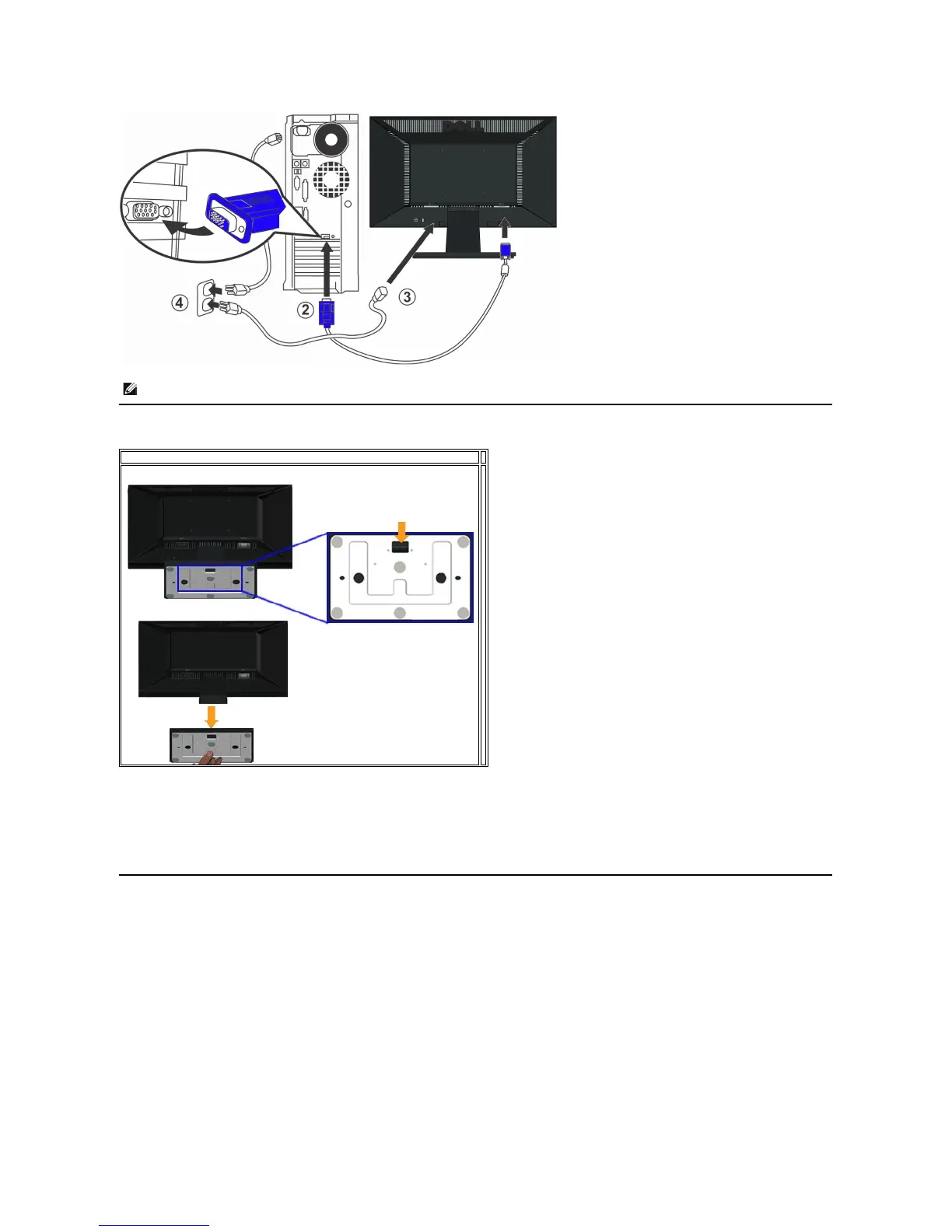 ④ ② ③