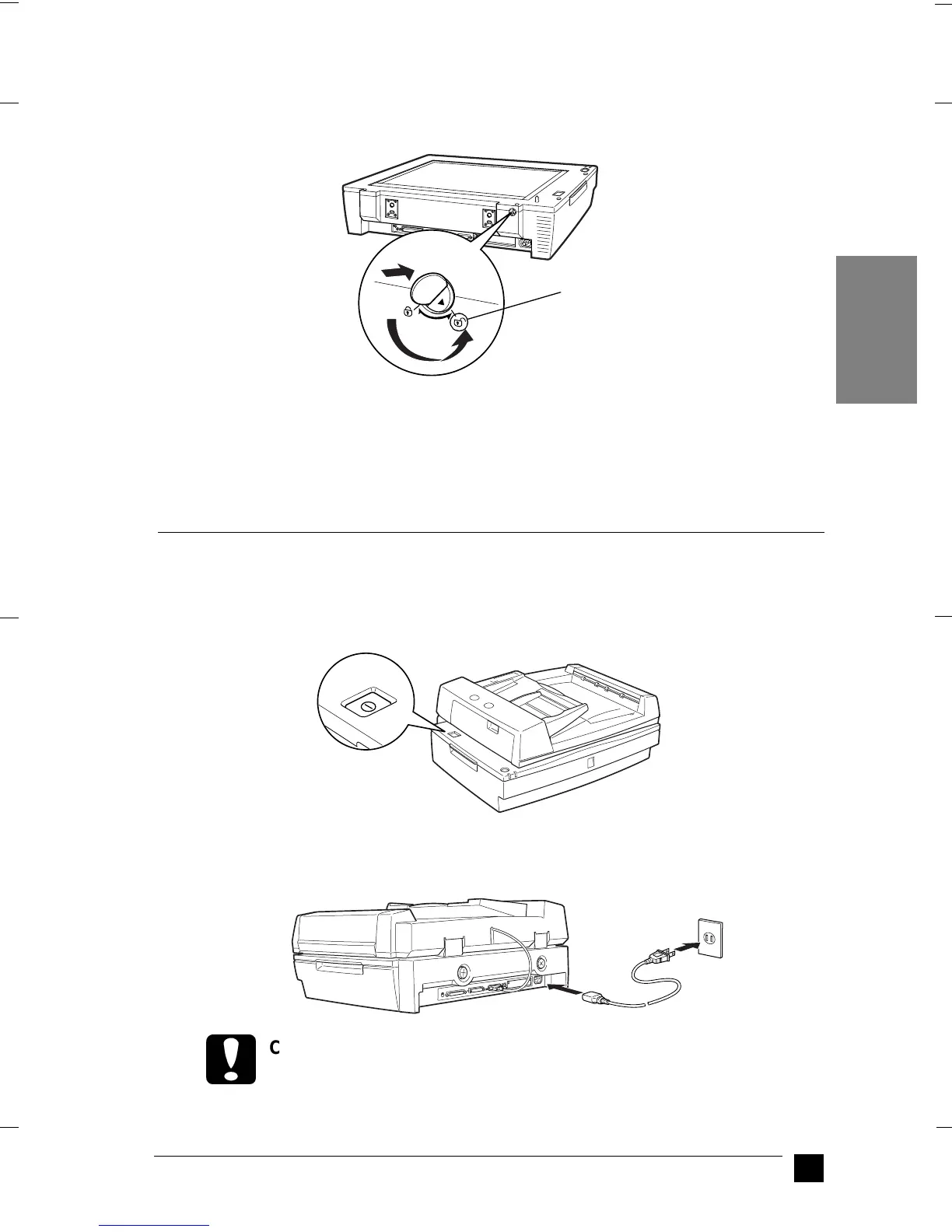 C