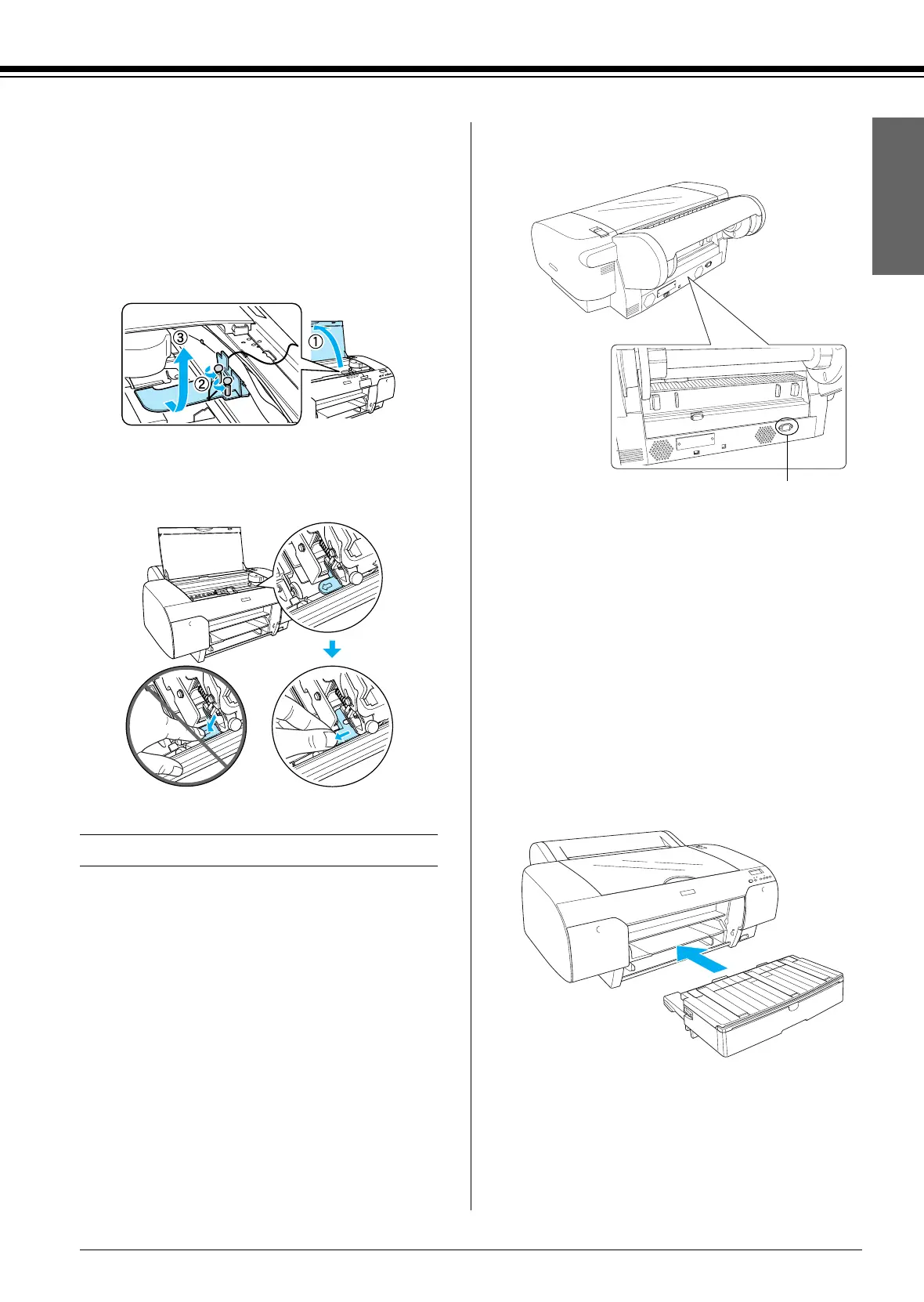 ①

②

③