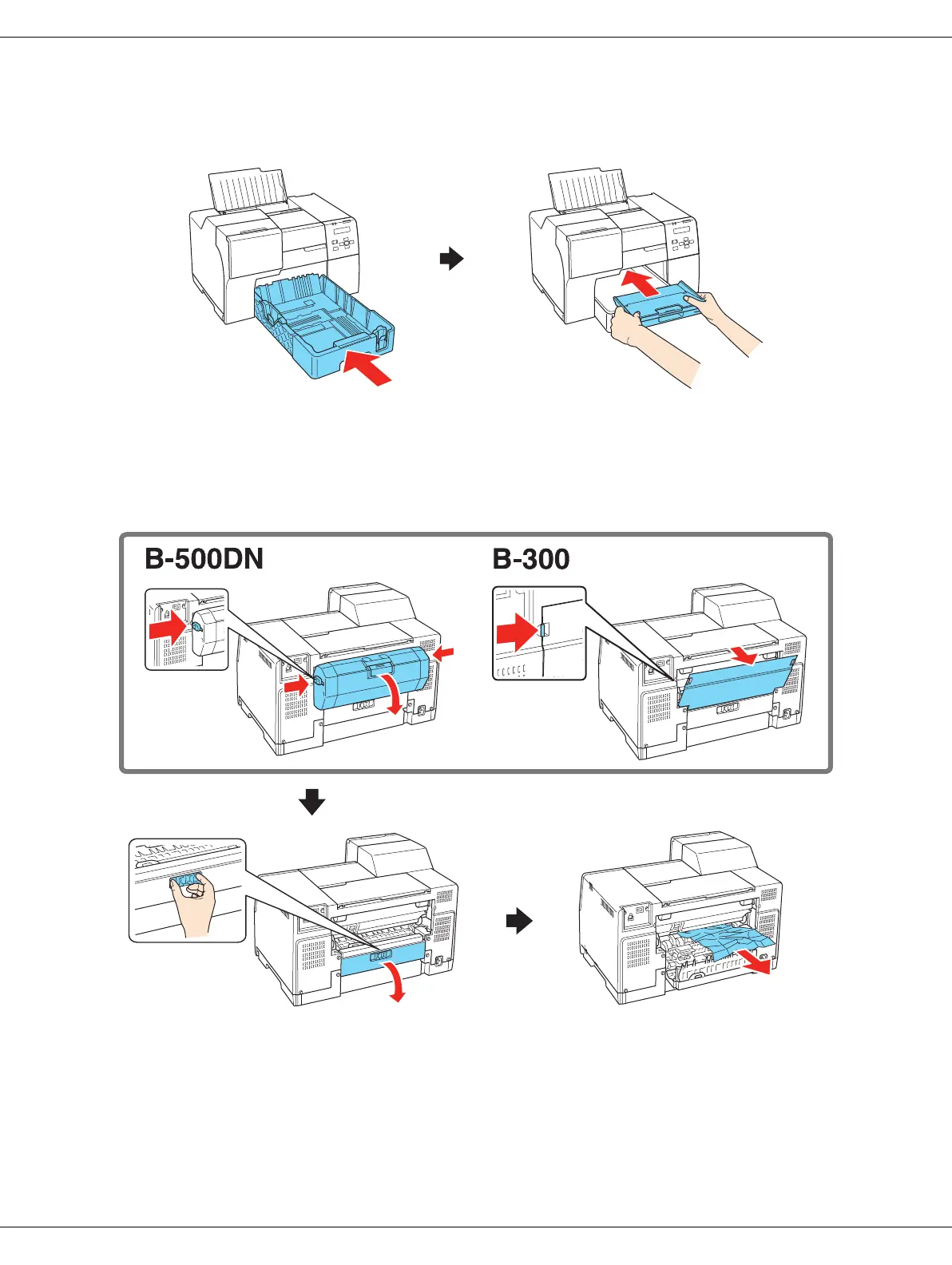 B-500DN

B-300