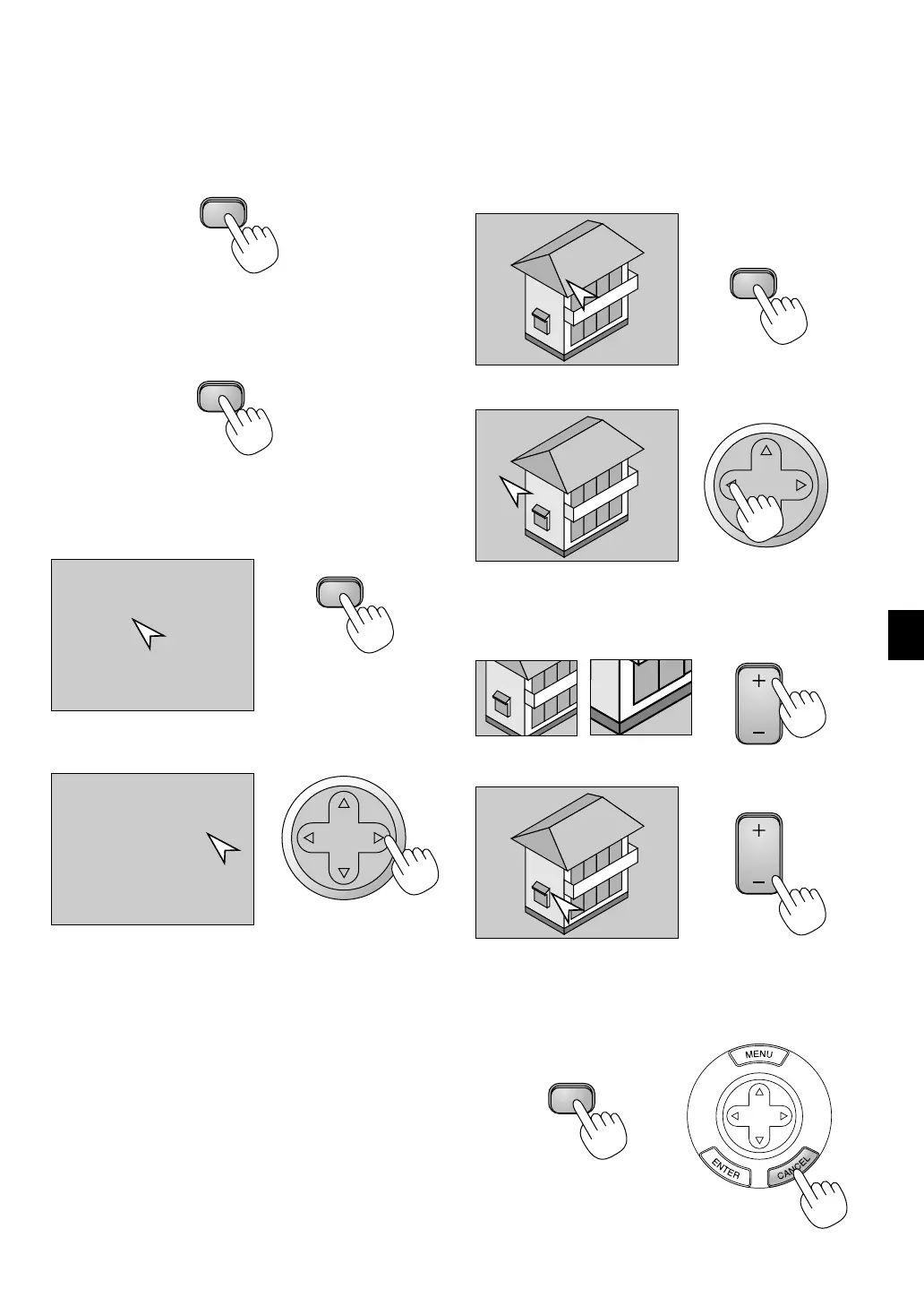 MENU

ENTER

CANCEL