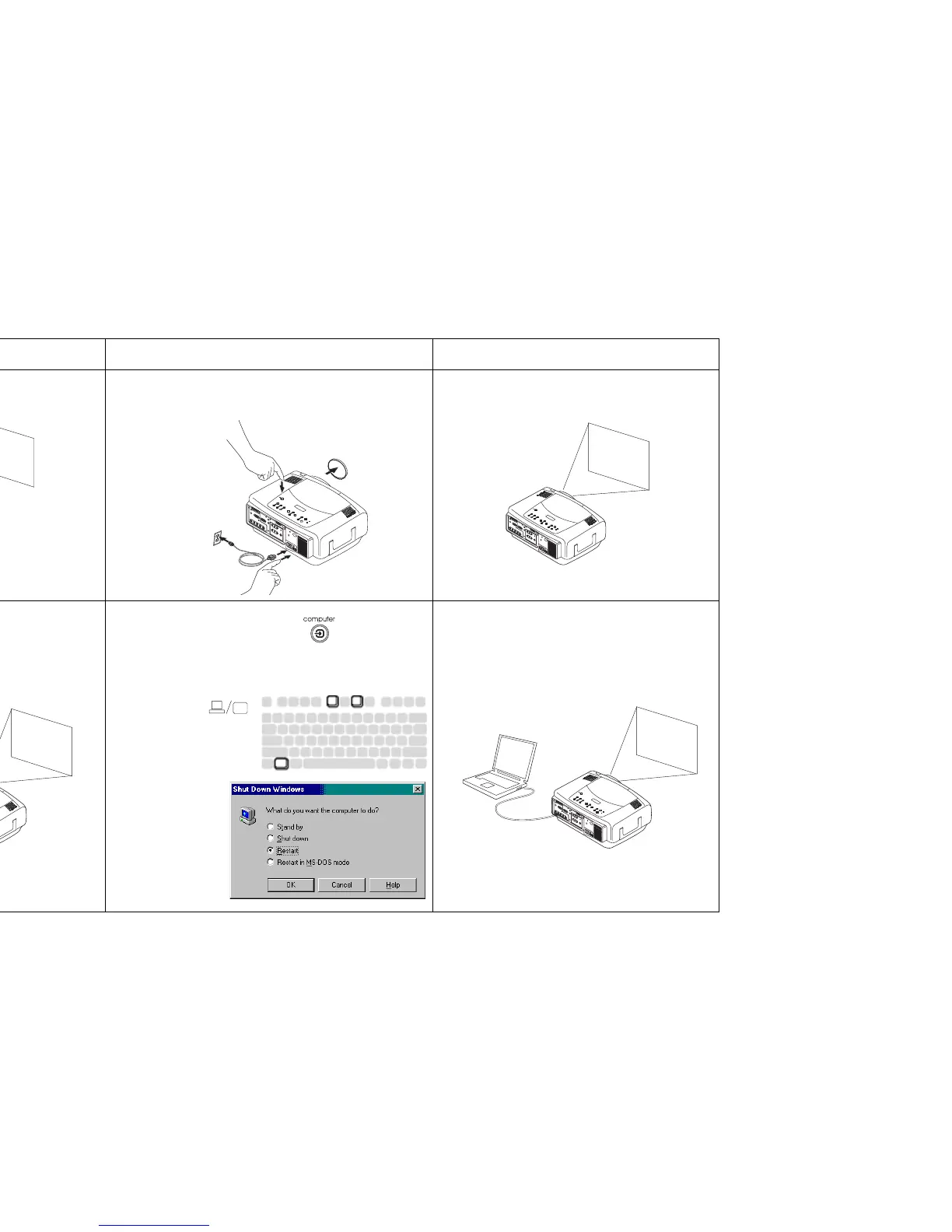 computer

Shut Down Windows

What do you want the computer to do?

Stand by

Shut down

Restart

Restart in MS-DOS mode

OK Cancel Help