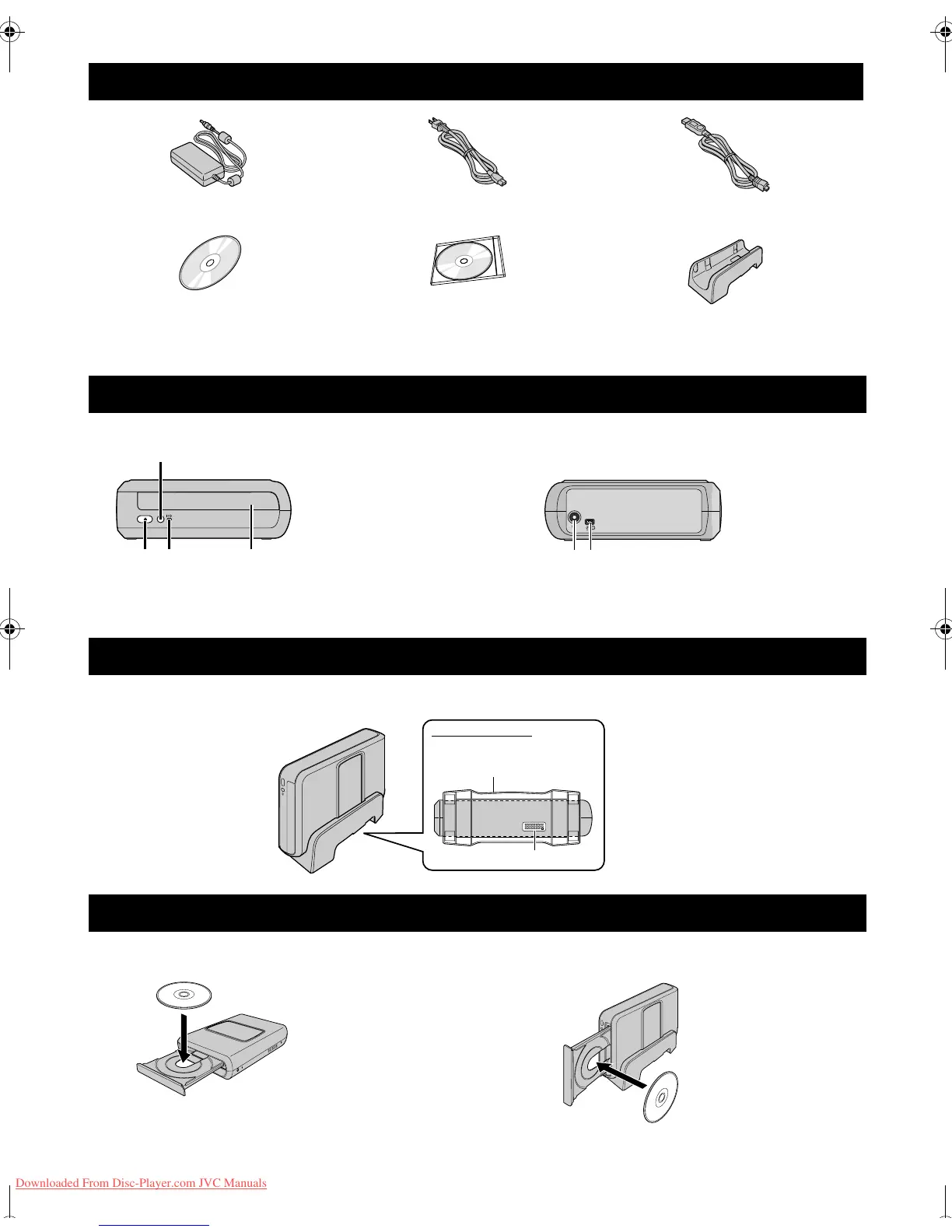 Downloaded From Disc-Player.com JVC Manuals