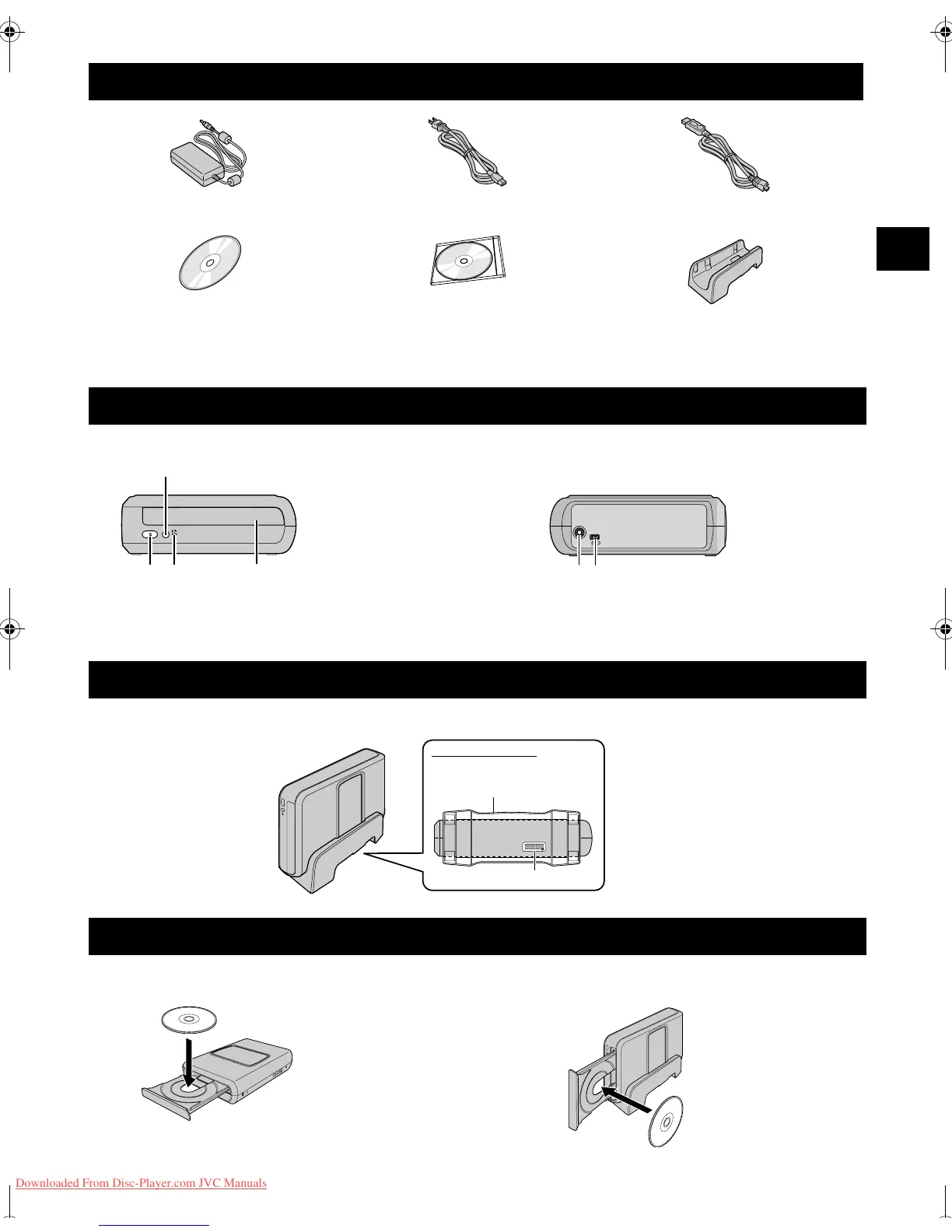 Downloaded From Disc-Player.com JVC Manuals