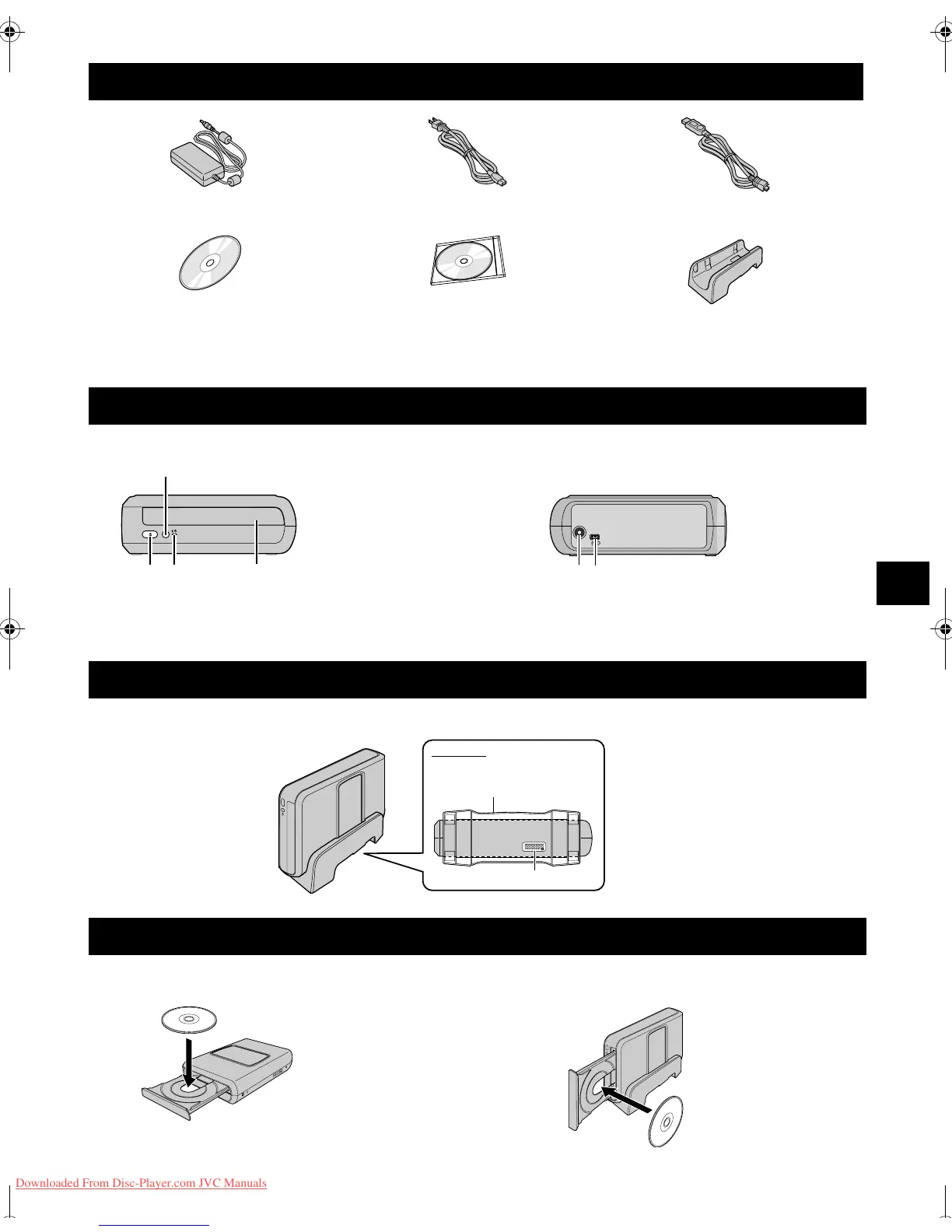 Downloaded From Disc-Player.com JVC Manuals