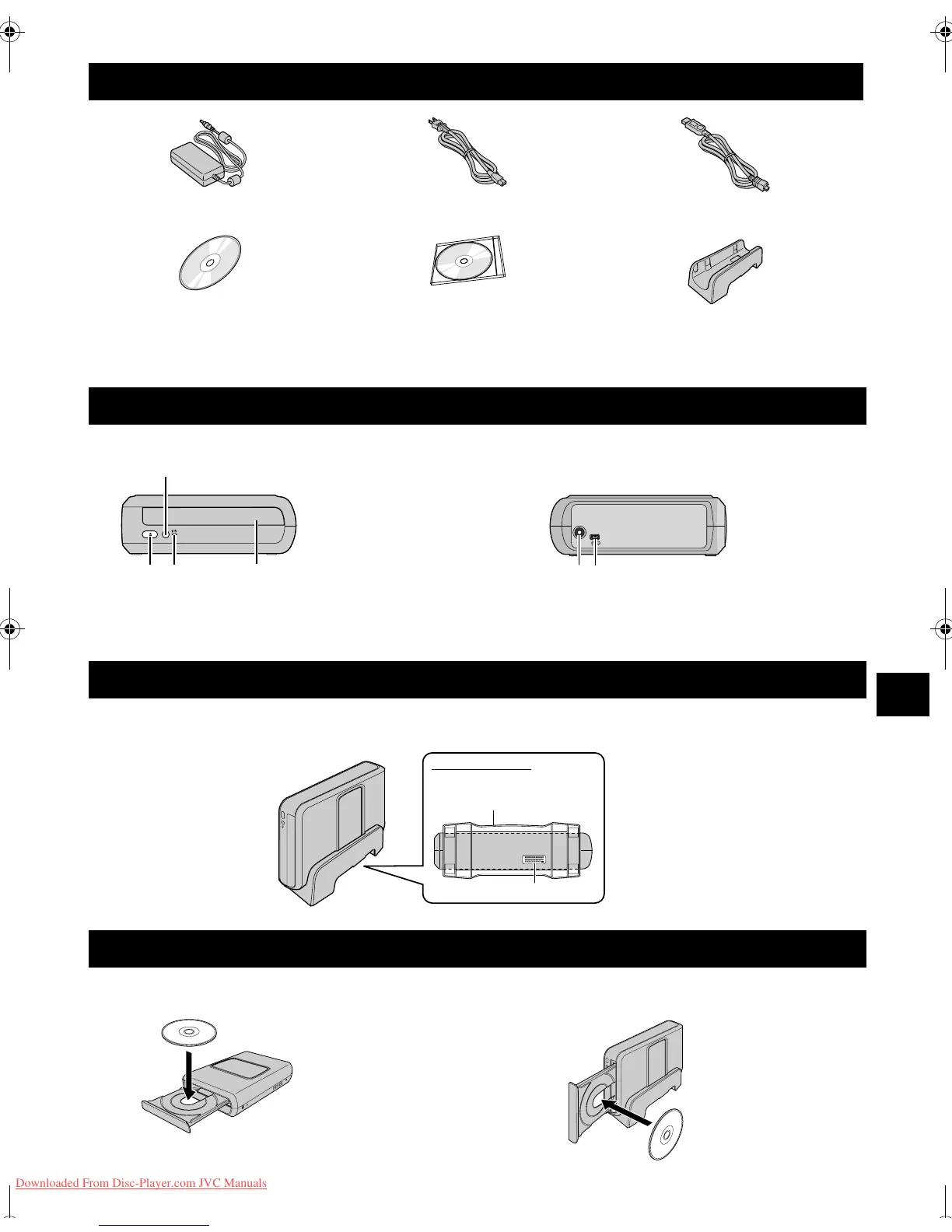 Downloaded From Disc-Player.com JVC Manuals