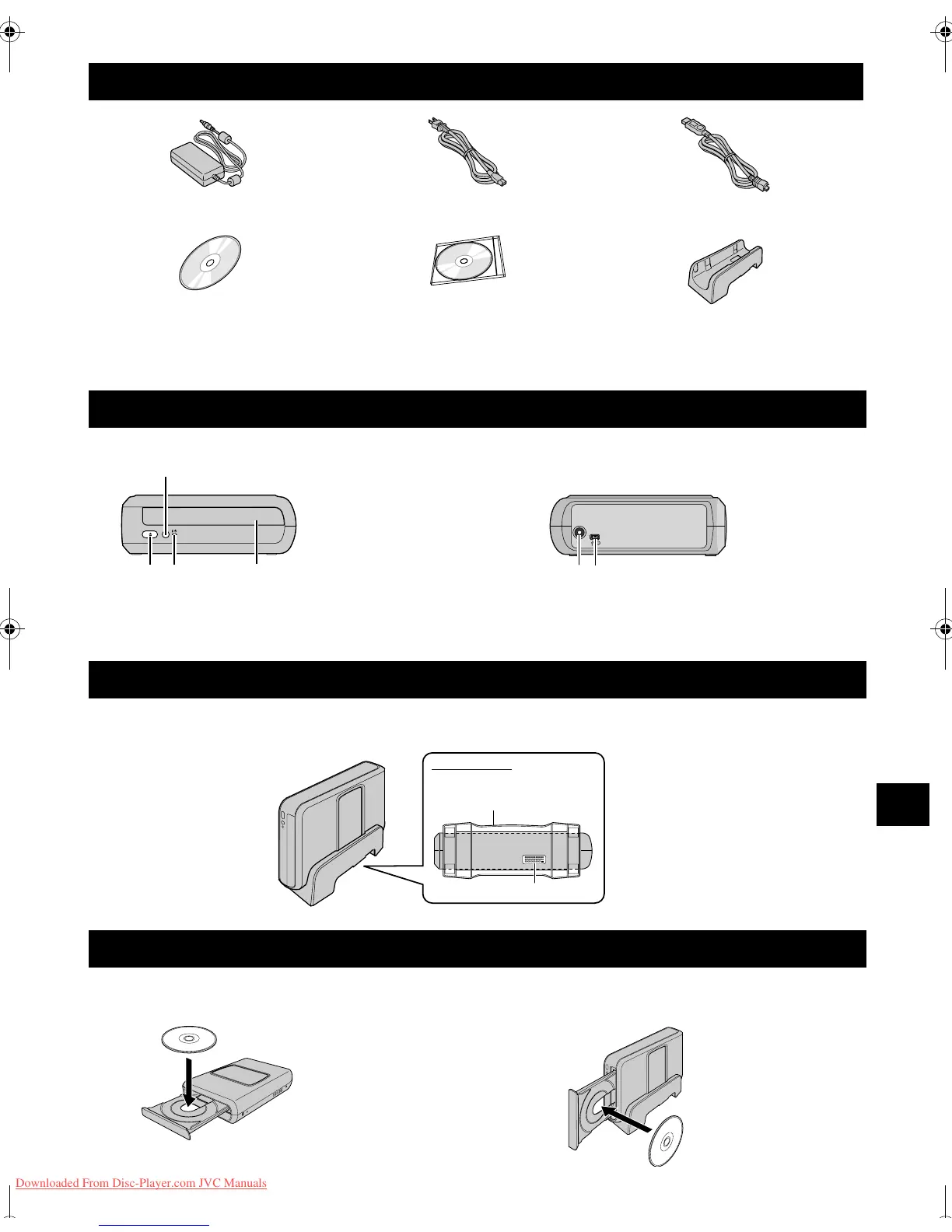 Downloaded From Disc-Player.com JVC Manuals