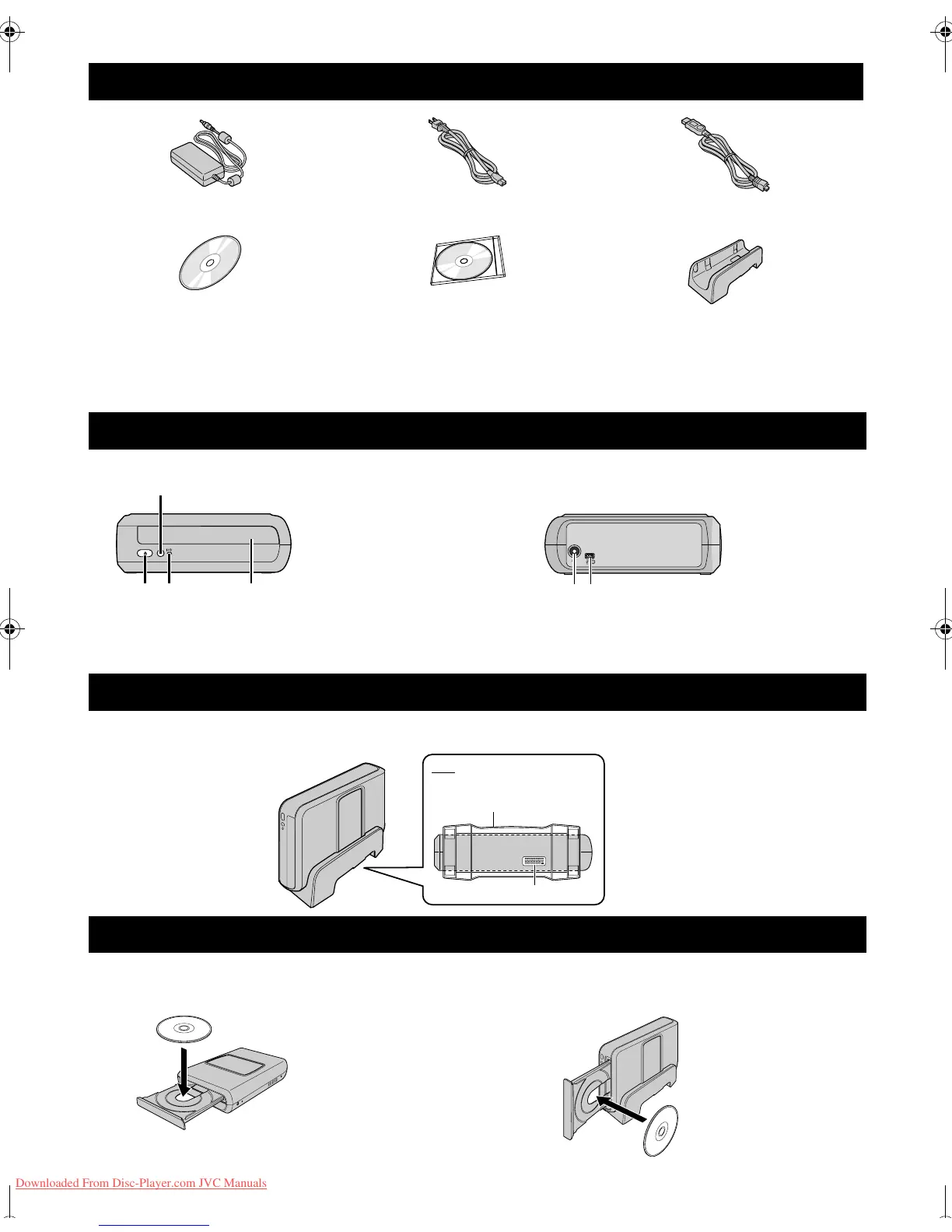 Downloaded From Disc-Player.com JVC Manuals