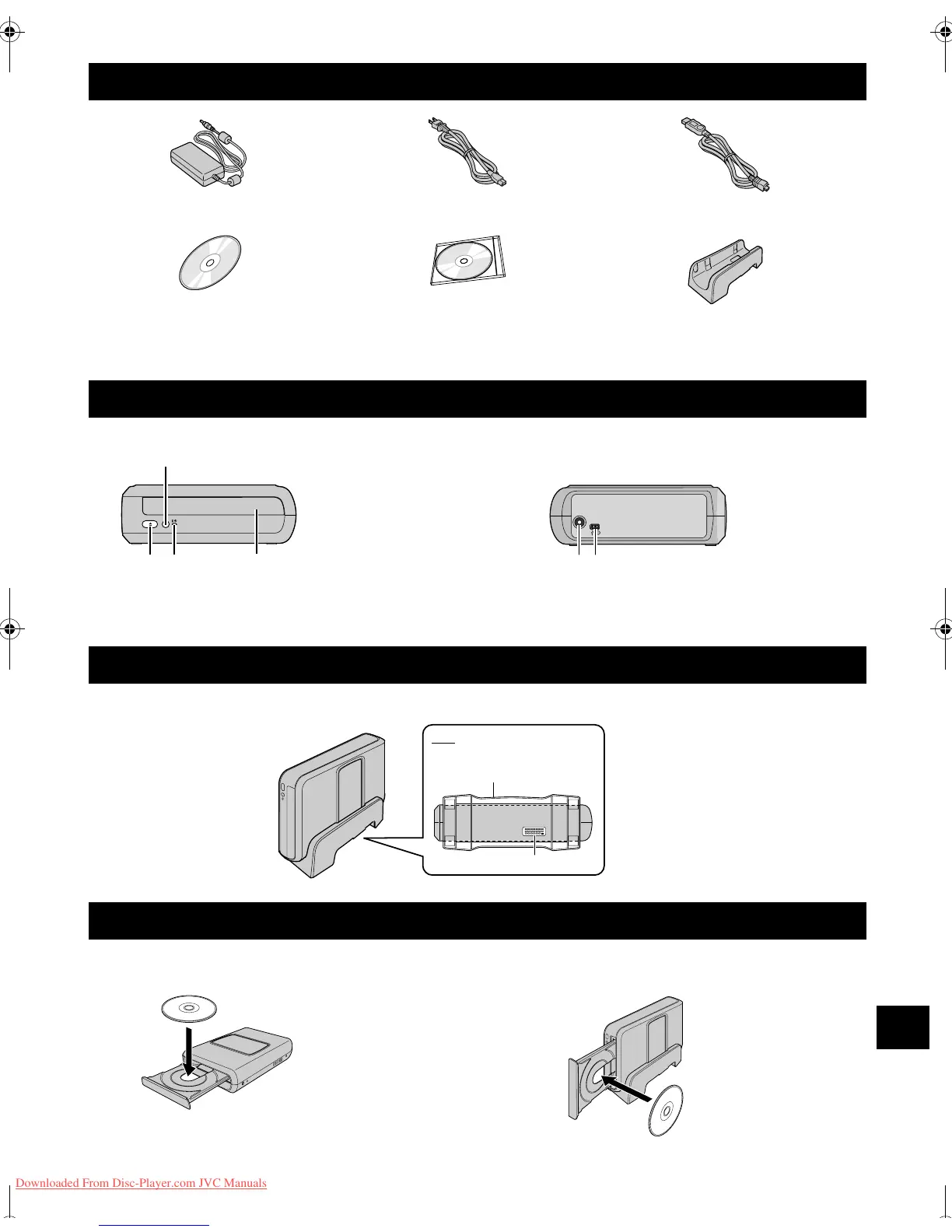 Downloaded From Disc-Player.com JVC Manuals