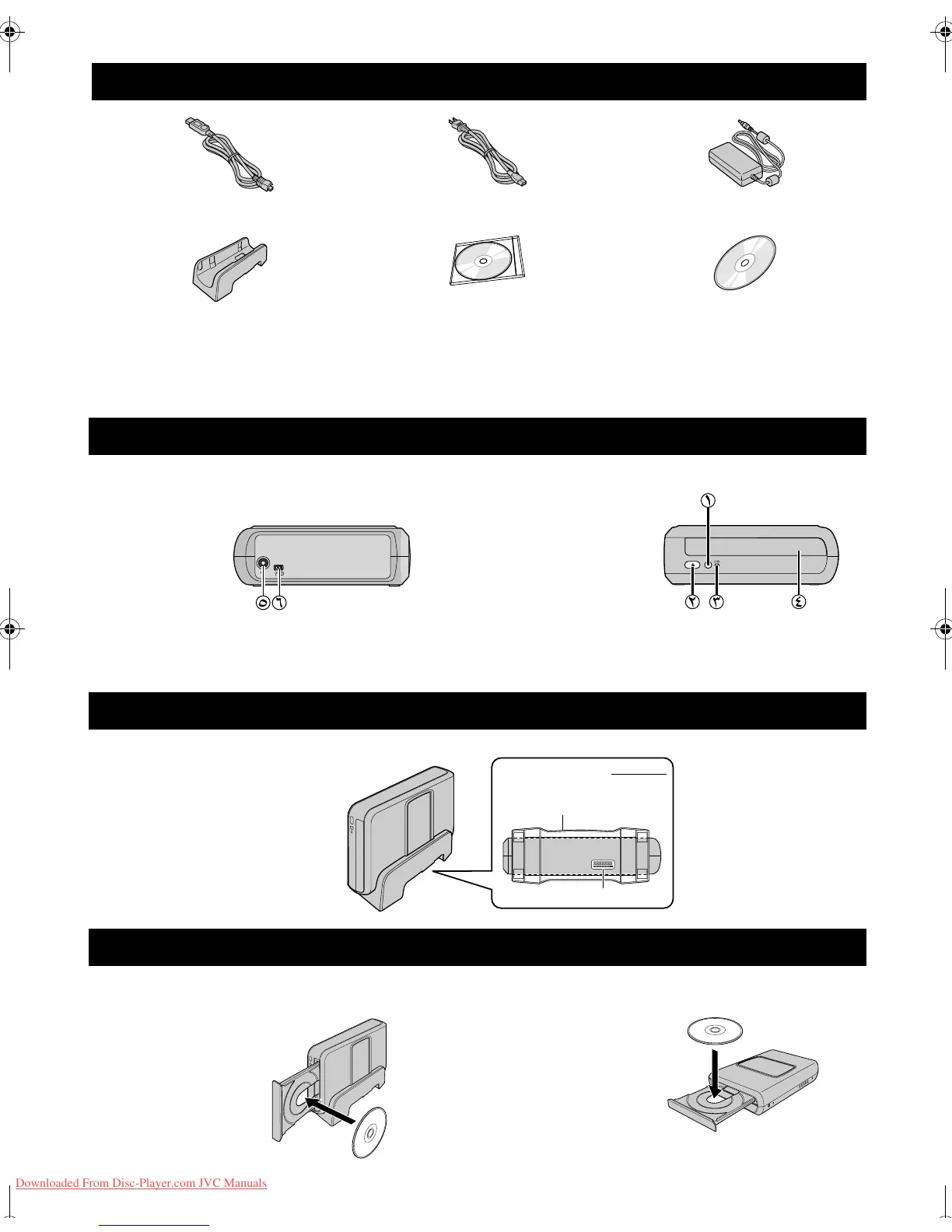 ١

٥ ٦

٢ ٣ ٤

Downloaded From Disc-Player.com JVC Manuals