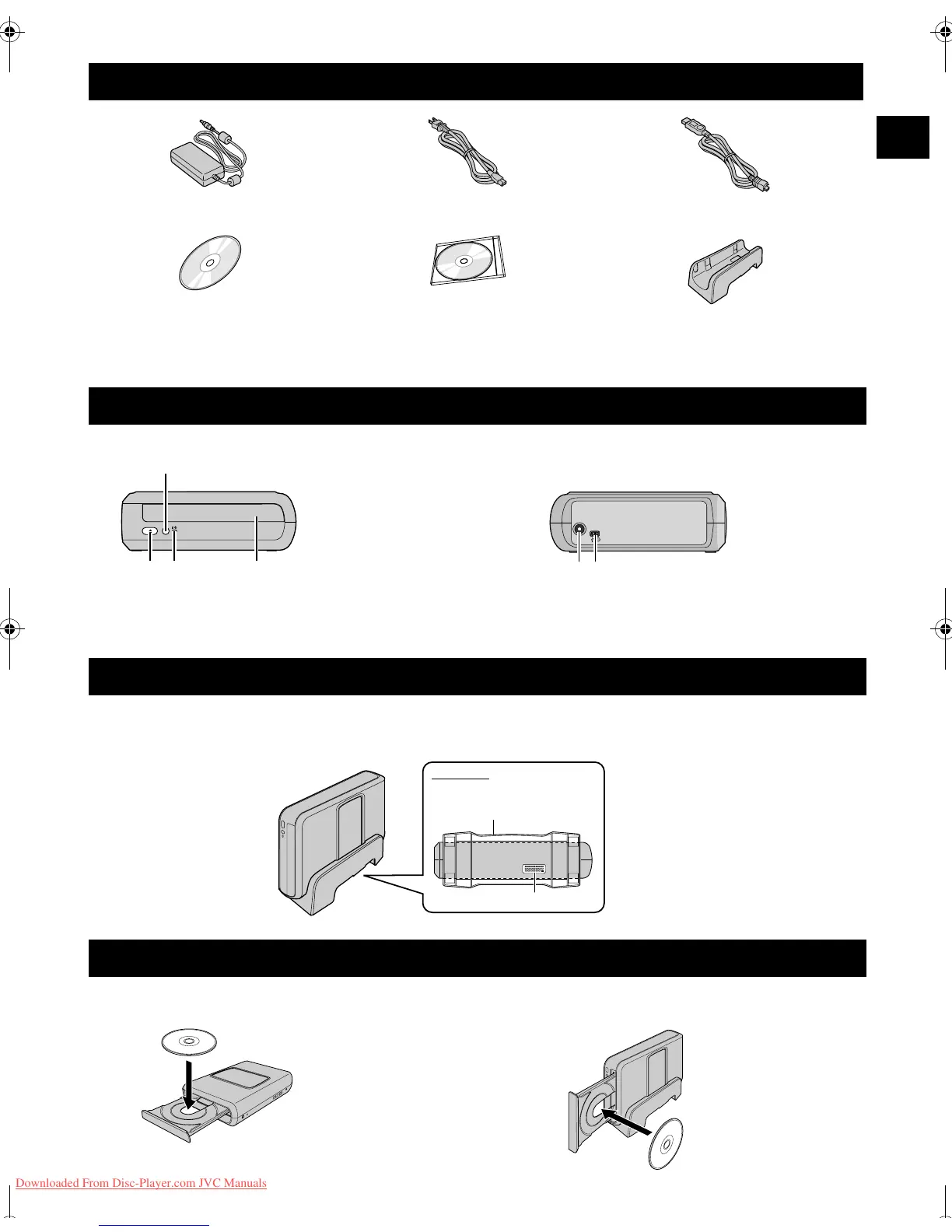 Downloaded From Disc-Player.com JVC Manuals