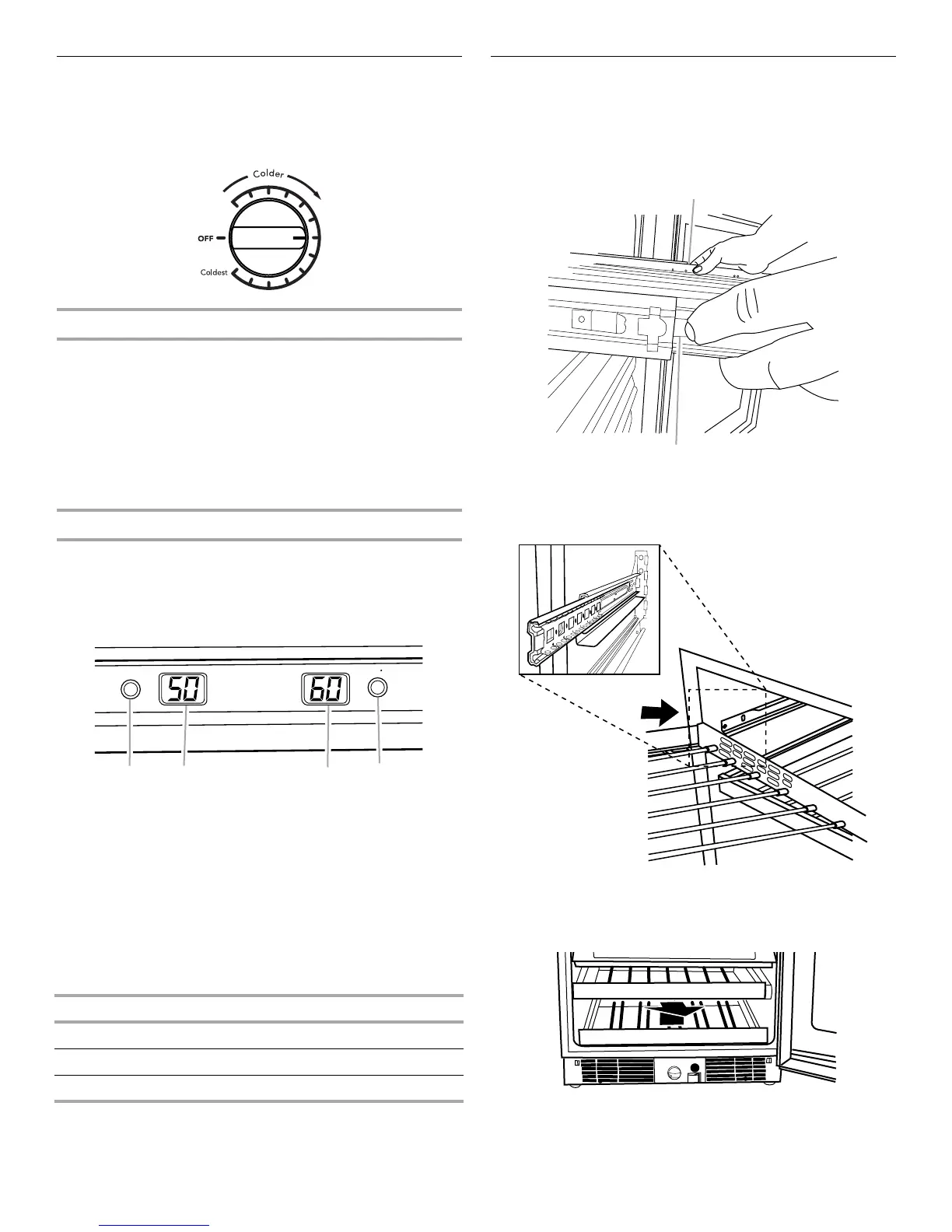 Colder

OFF

Coldest

50

60