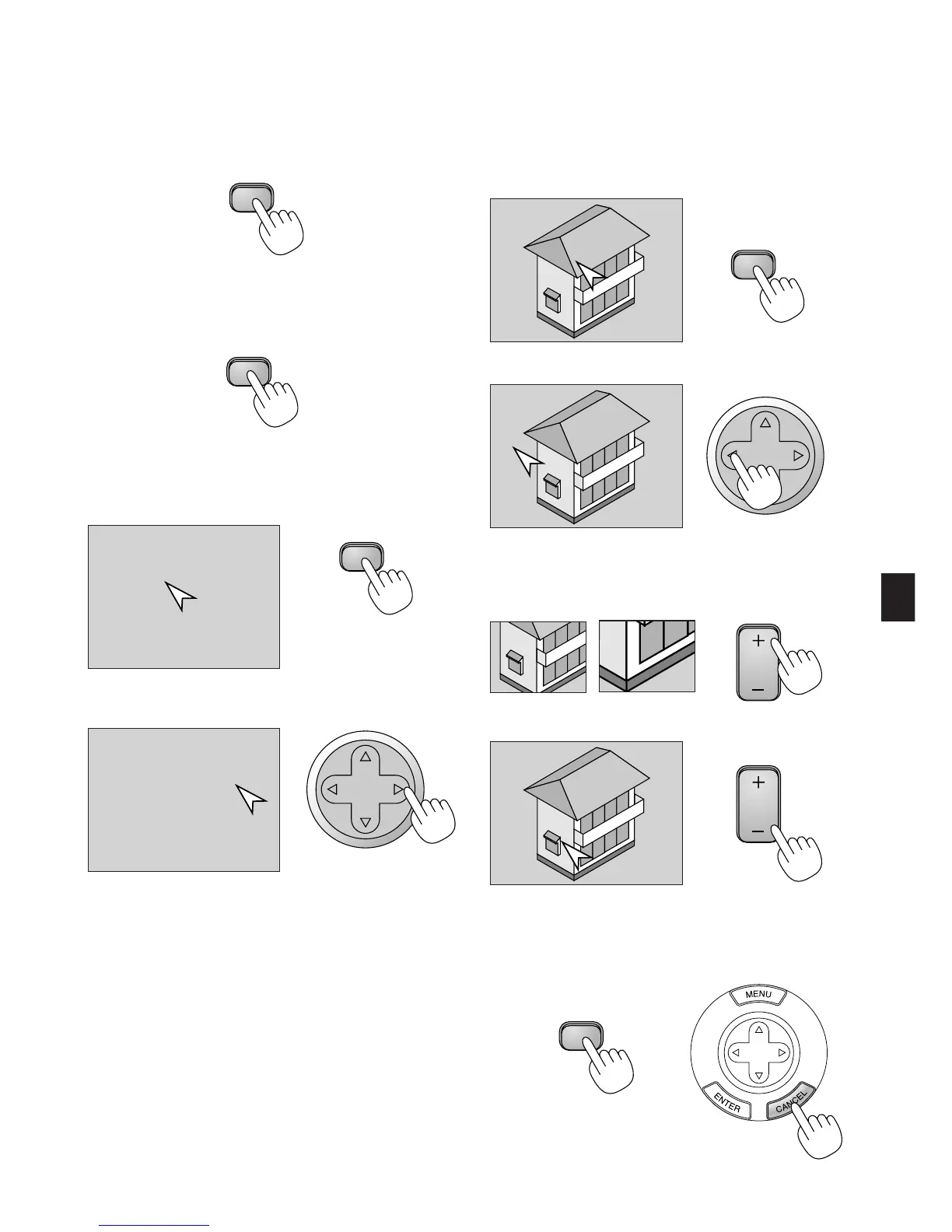 MENU

ENTER

CANCEL