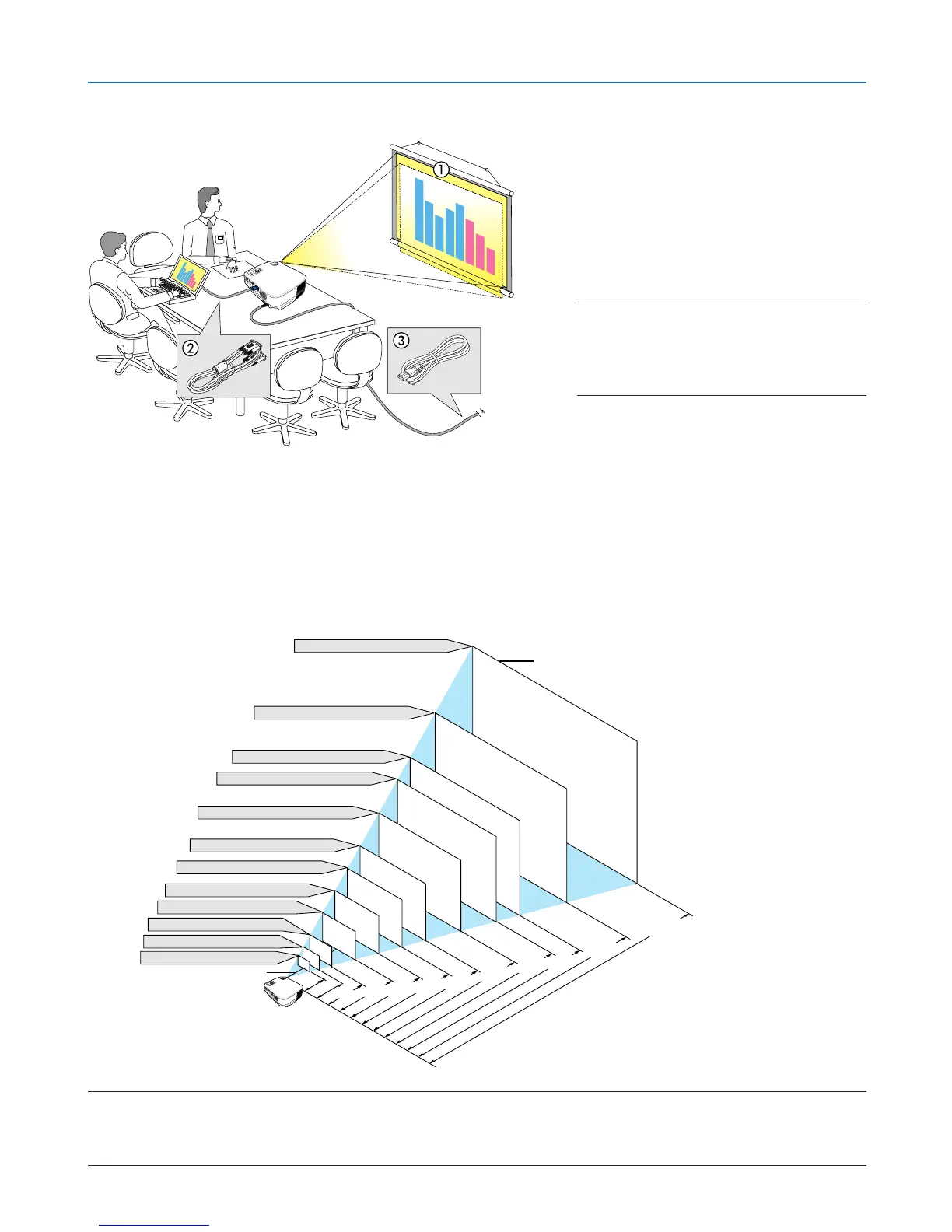 1

2

3