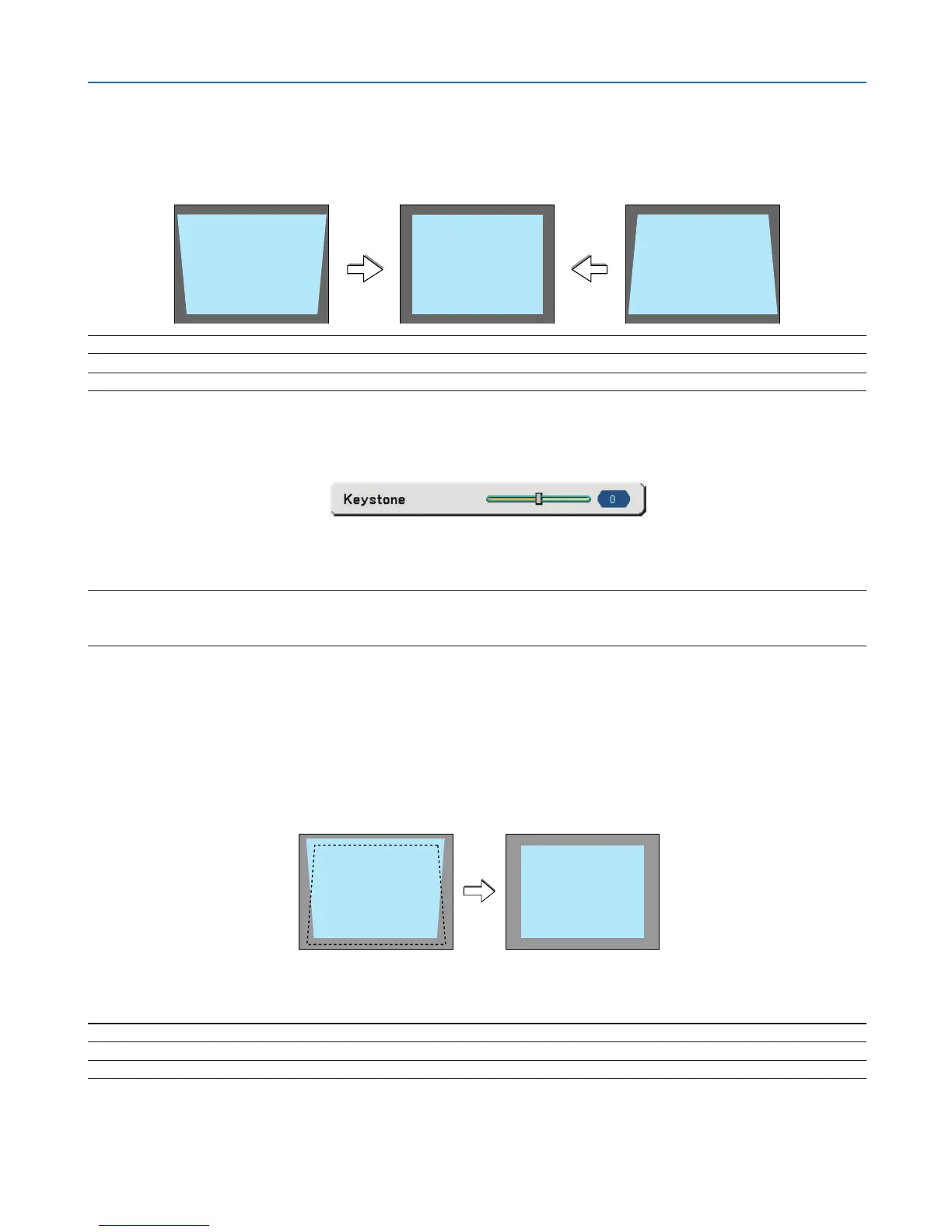 Keystone

0