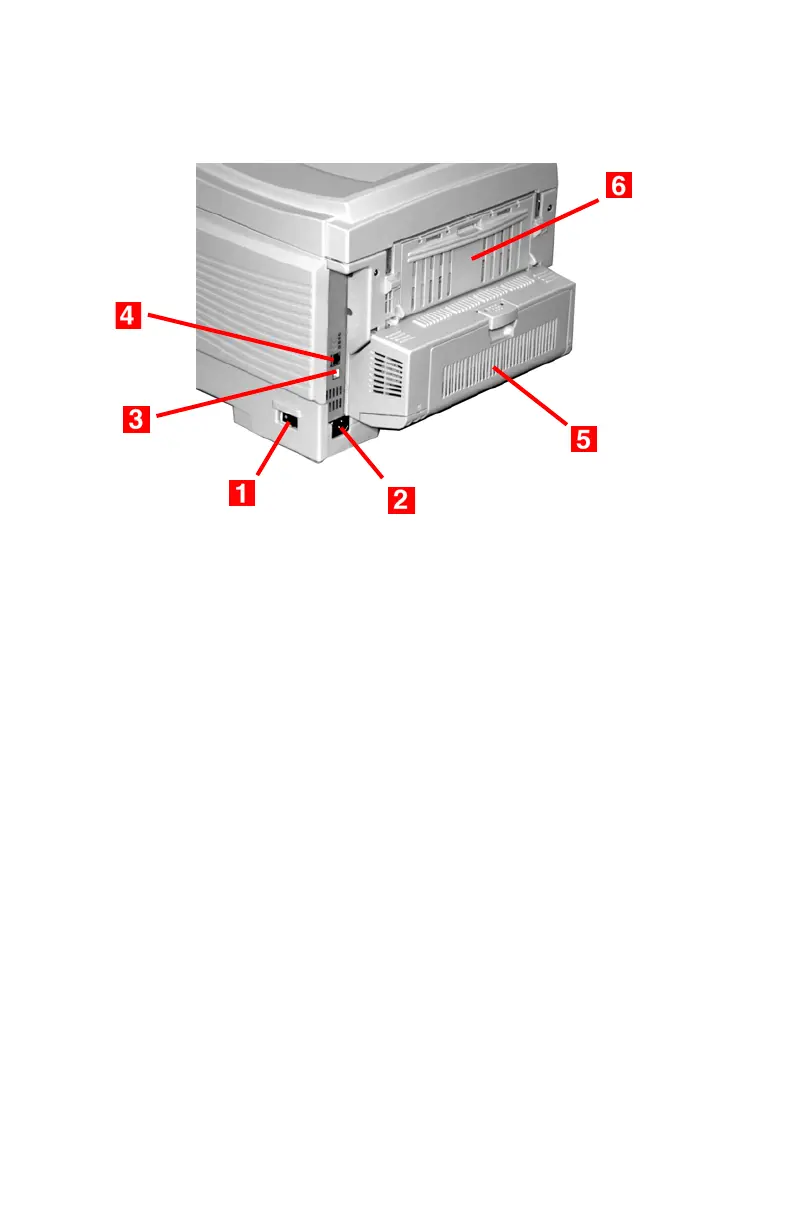 6
4
3
5
1
2