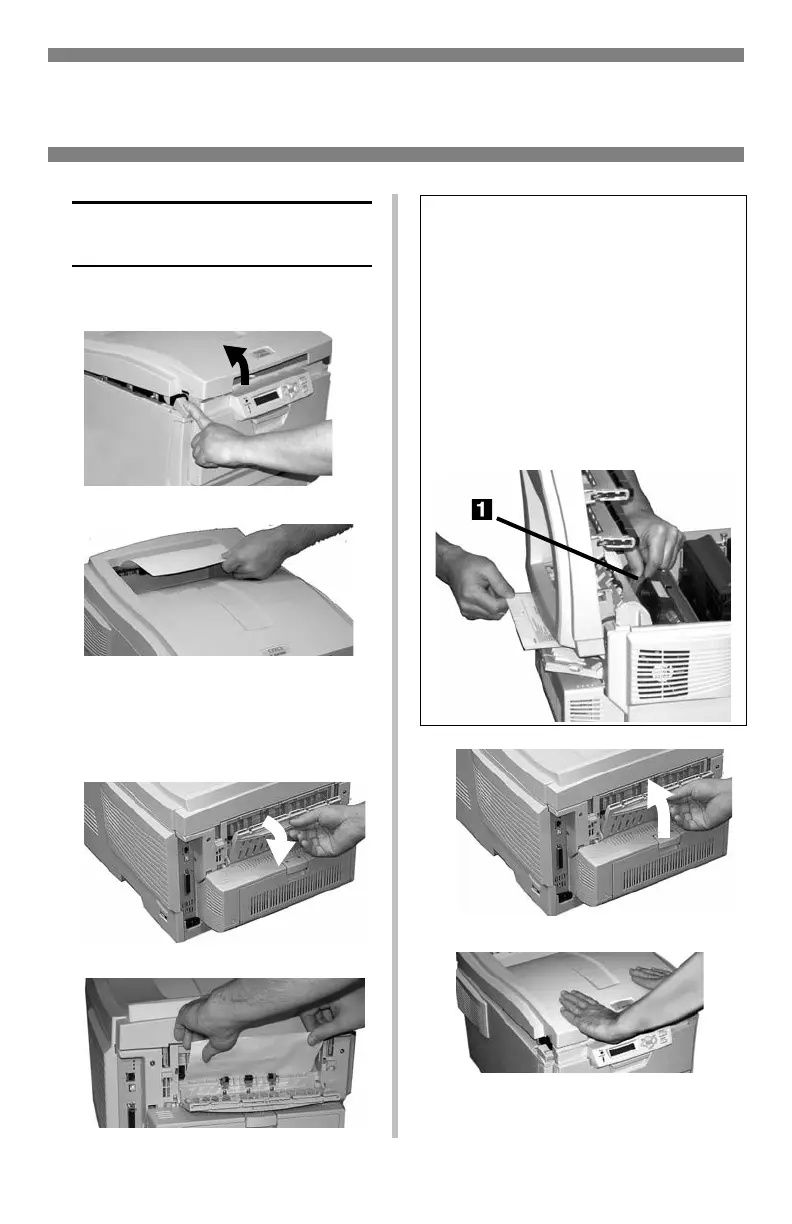 1