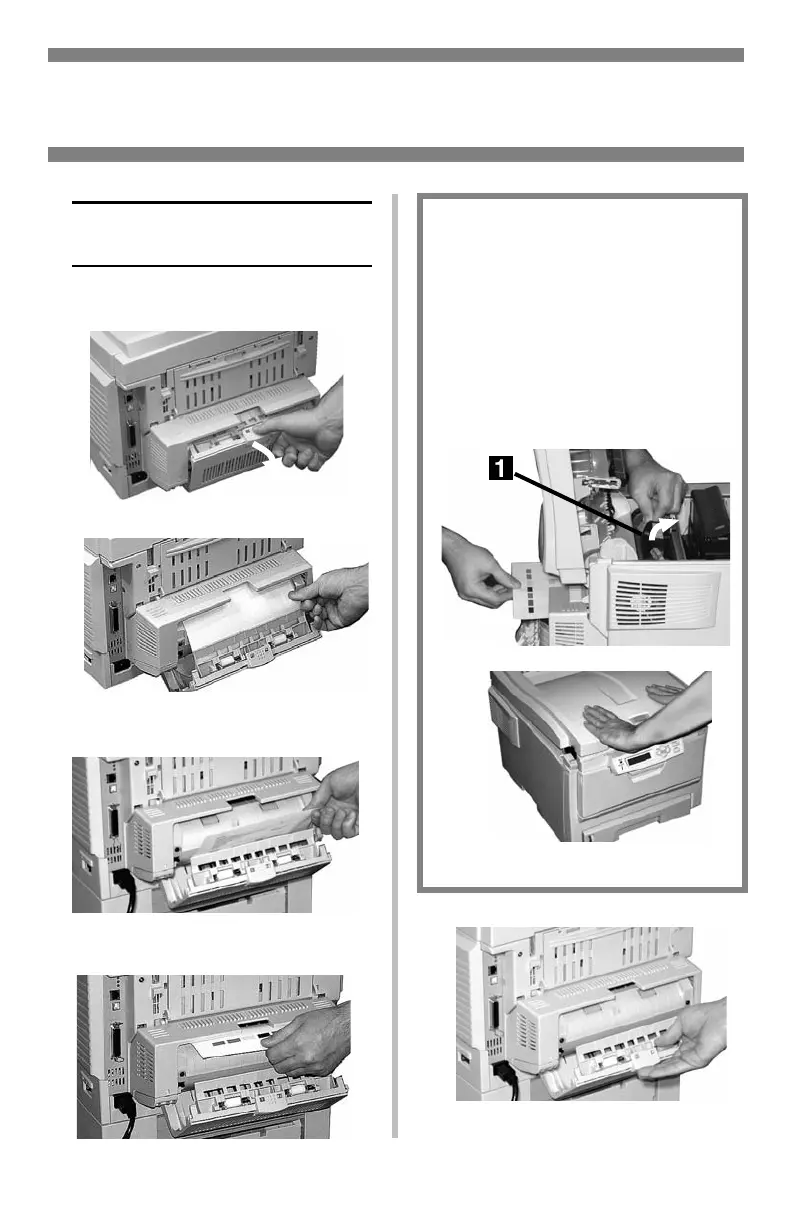 1