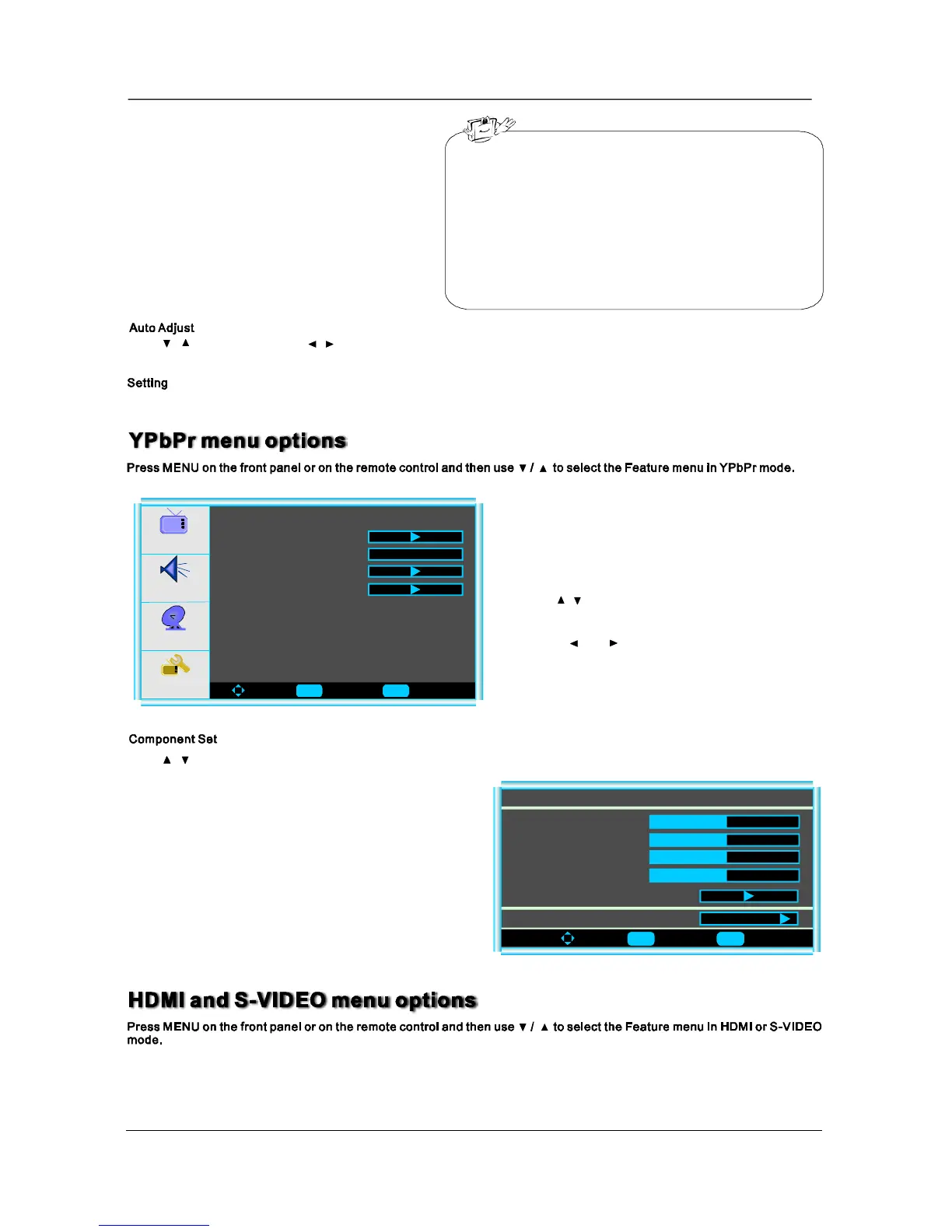 Auto Adjust

▼ ▲ ◄ ►

Setting

YPbPr menu options

Press MENU on the front panel or on the remote control and then use ▼ / ▲ to select the Feature menu in YPbPr mode.

▲ ▼

◄ ►

Component Set

▲ ▼

HDMI and S-VIDEO menu options

Press MENU on the front panel or on the remote control and then use ▼ / ▲ to select the Feature menu in HDMI or S-VIDEO mode.