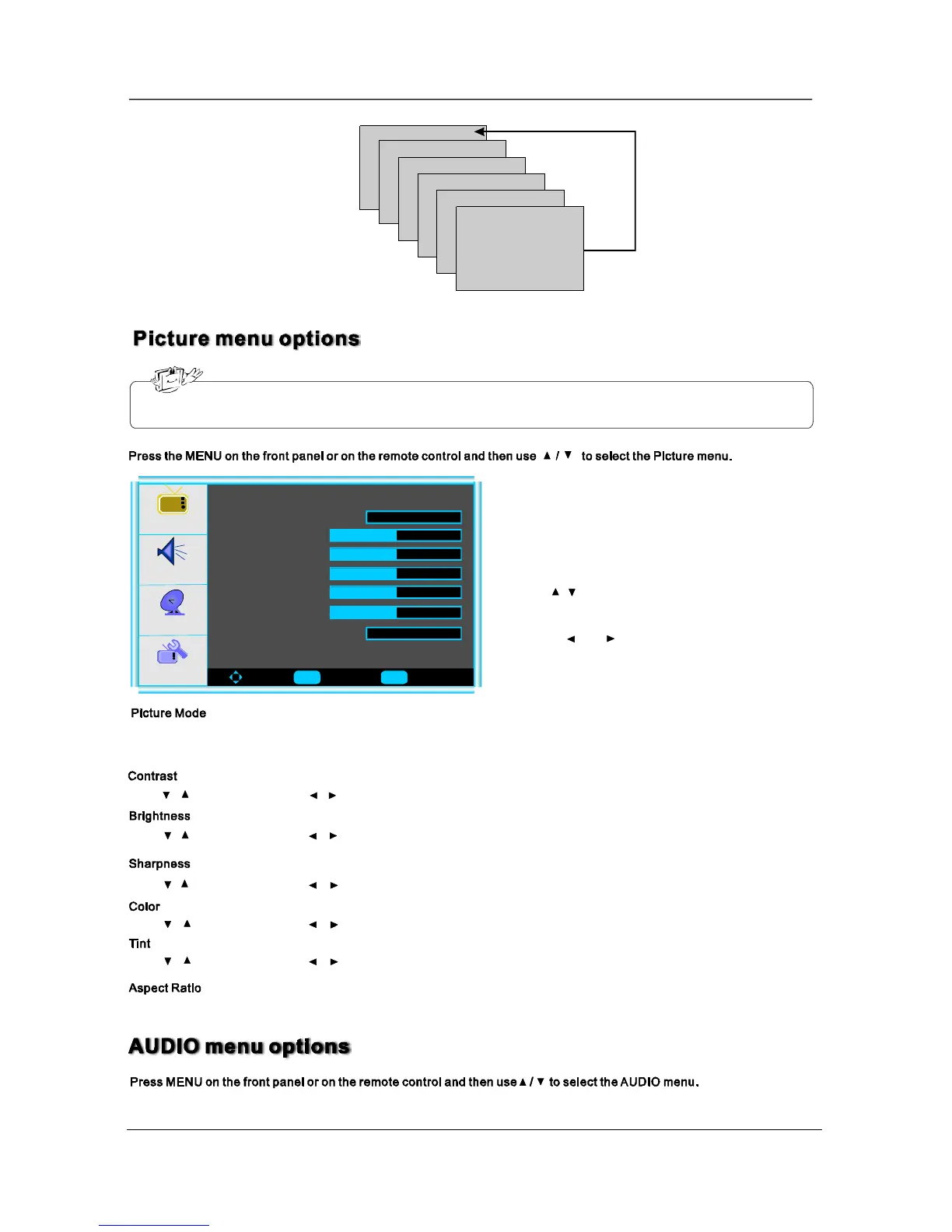 Picture menu options

Press the MENU on the front panel or on the remote control and then use ▲ / ▼ to select the Picture menu.

▲ ▼

◄ ►

Picture Mode

Contrast

▼ ▲ ◄ ►

Brightness

▼ ▲ ◄ ►

Sharpness

▼ ▲ ◄ ►

Color

▼ ▲ ◄ ►

Tint

▼ ▲ ◄ ►

Aspect Ratio

AUDIO menu options

Press MENU on the front panel or on the remote control and then use ▲ / ▼ to select the AUDIO menu.