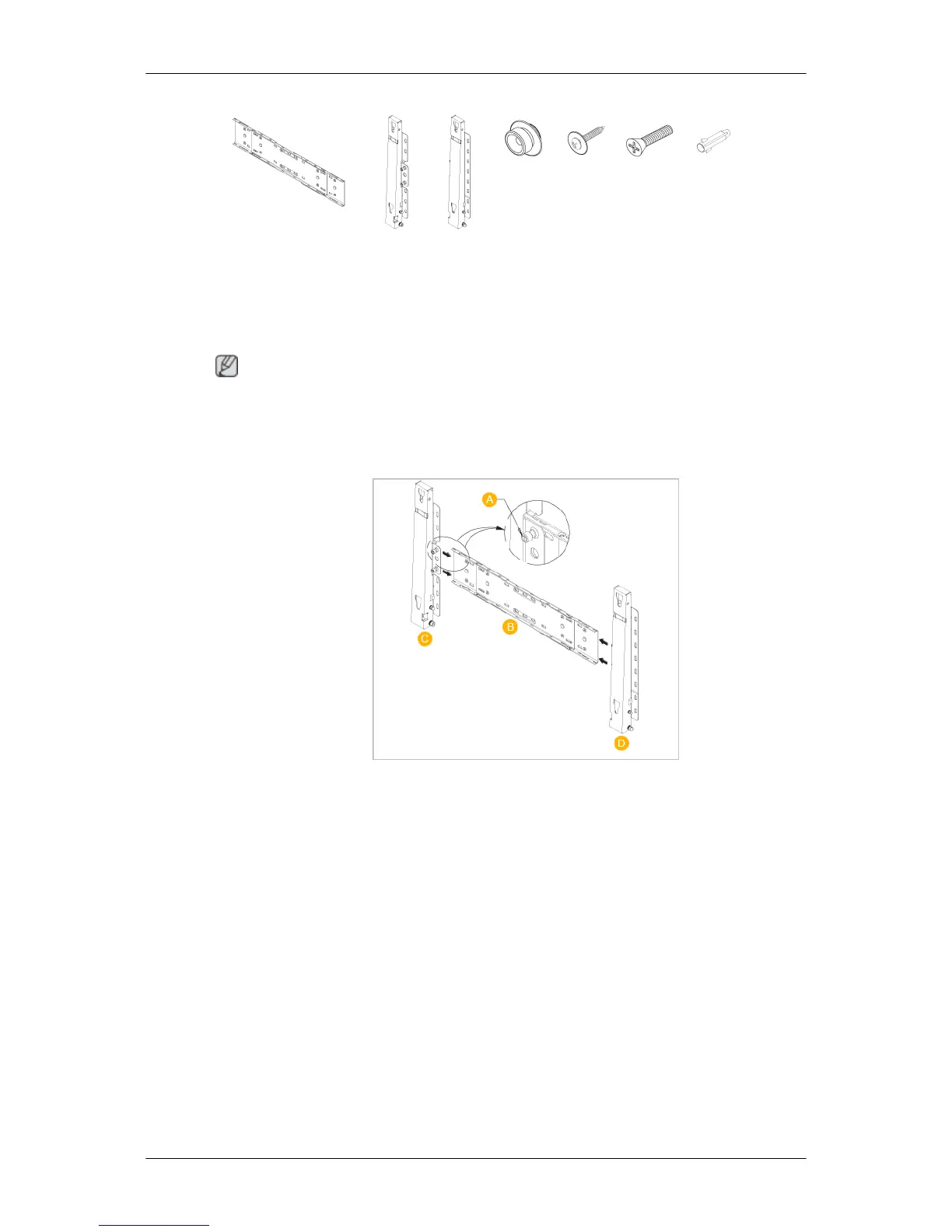 A

B

C

D