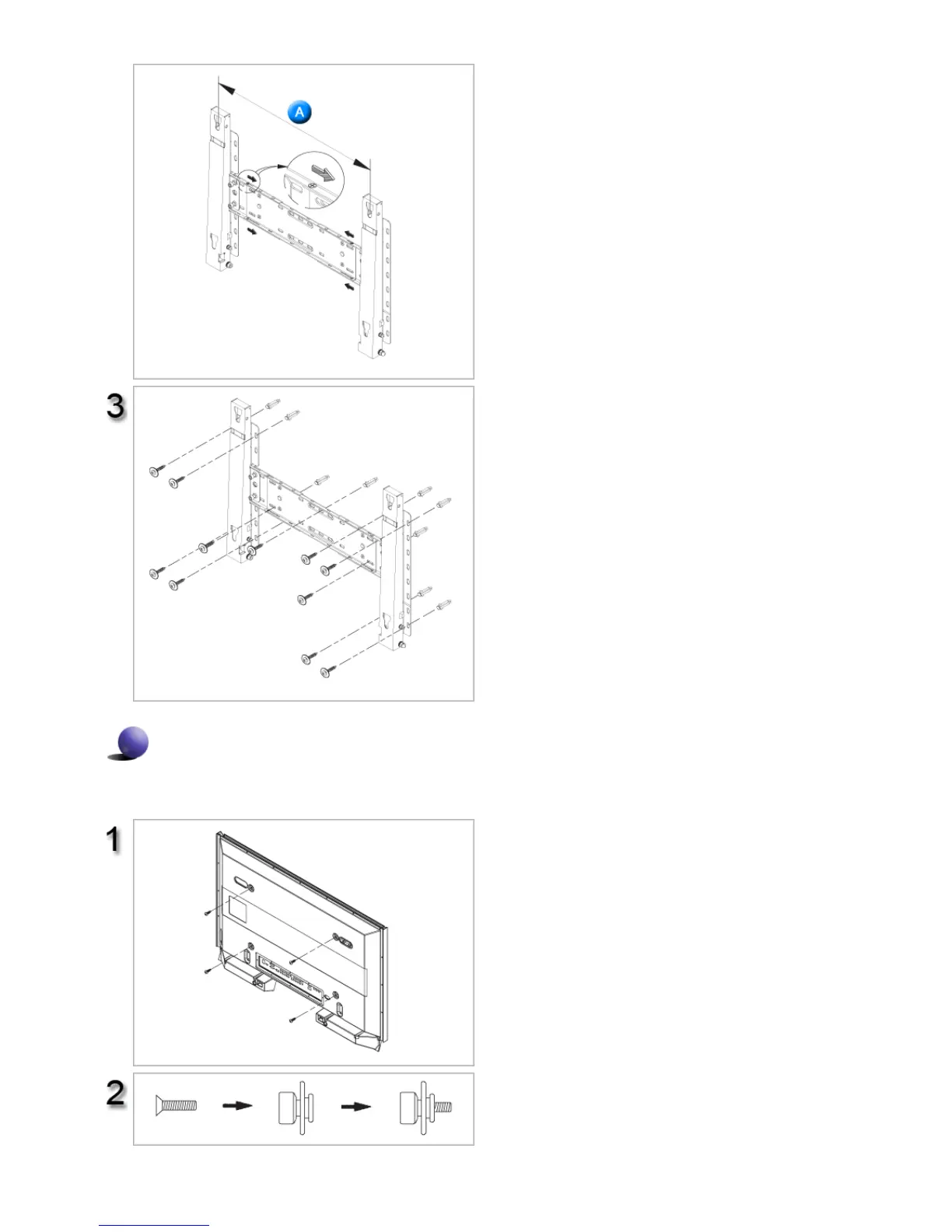 A

3

1

2